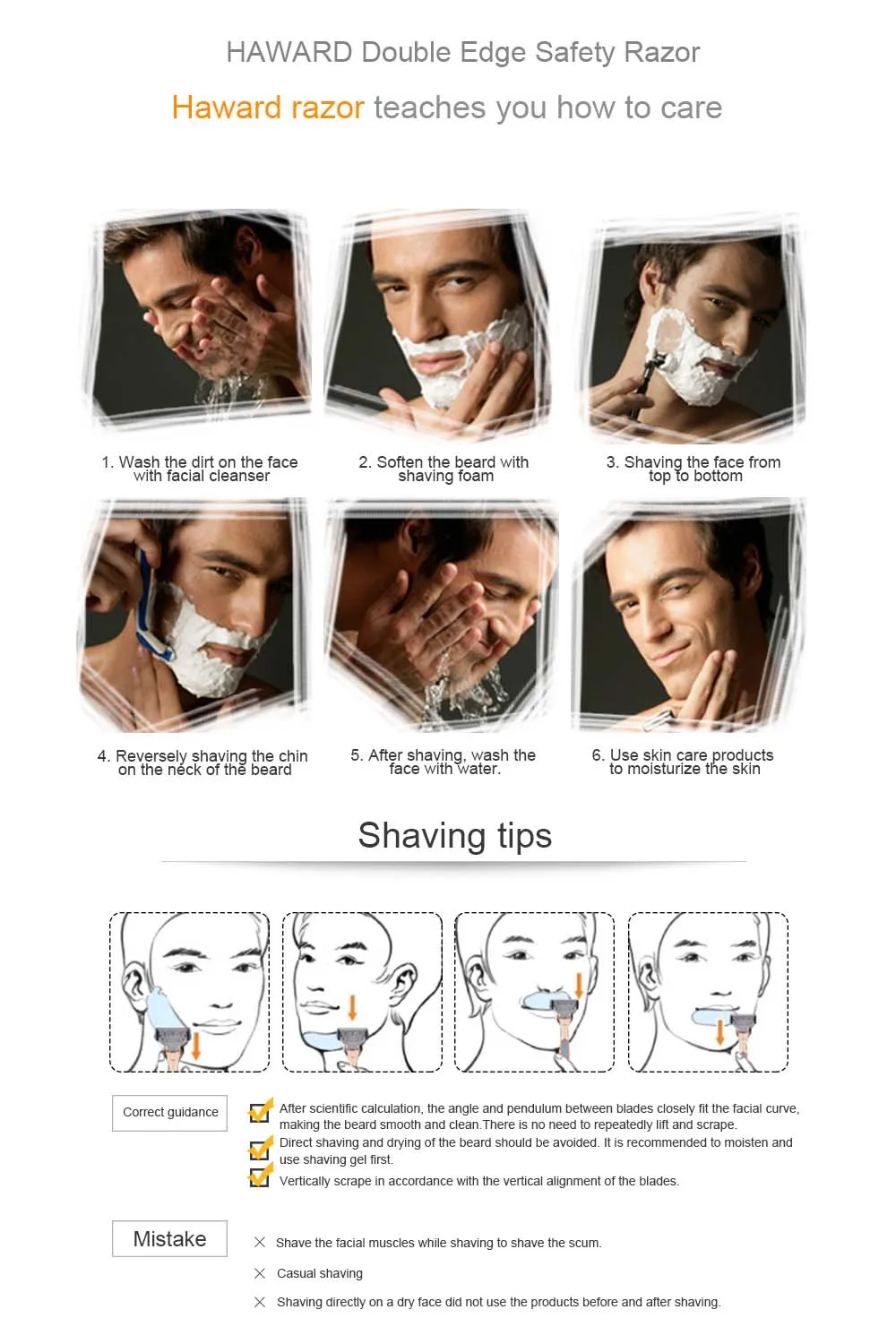 HAWARD Double Edge Safety Razor

Haward razor teaches you how to care

1. Wash the dirt on the face with facial cleanser

2. Soften the beard with shaving foam

3. Shaving the face from top to bottom

4. Reversely shaving the chin on the neck of the beard

5. After shaving, wash the face with water.

6. Use skin care products to moisturize the skin

Shaving tips

Correct guidance

After scientific calculation, the angle and pendulum between blades closely fit the facial curve, making the beard smooth and clean.There is no need to repeatedly lift and scrape.

Direct shaving and drying of the beard should be avoided. It is recommended to moisten and use shaving gel first.

Vertically scrape in accordance with the vertical alignment of the blades.

Mistake

Shave the facial muscles while shaving to shave the scum.

Casual shaving

Shaving directly on a dry face did not use the products before and after shaving.