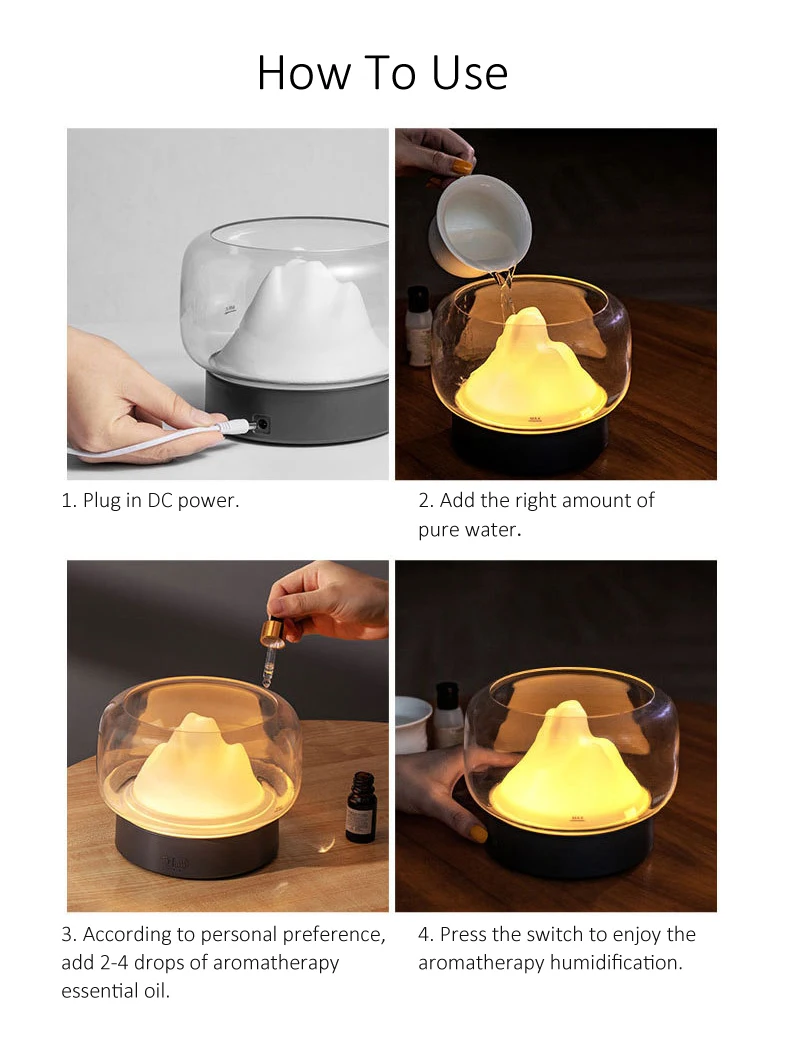 How To Use

1. Plug in DC power.

2. Add the right amount of pure water.

3. According to personal preference, add 2-4 drops of aromatherapy essential oil.

4. Press the switch to enjoy the aromatherapy humidification.