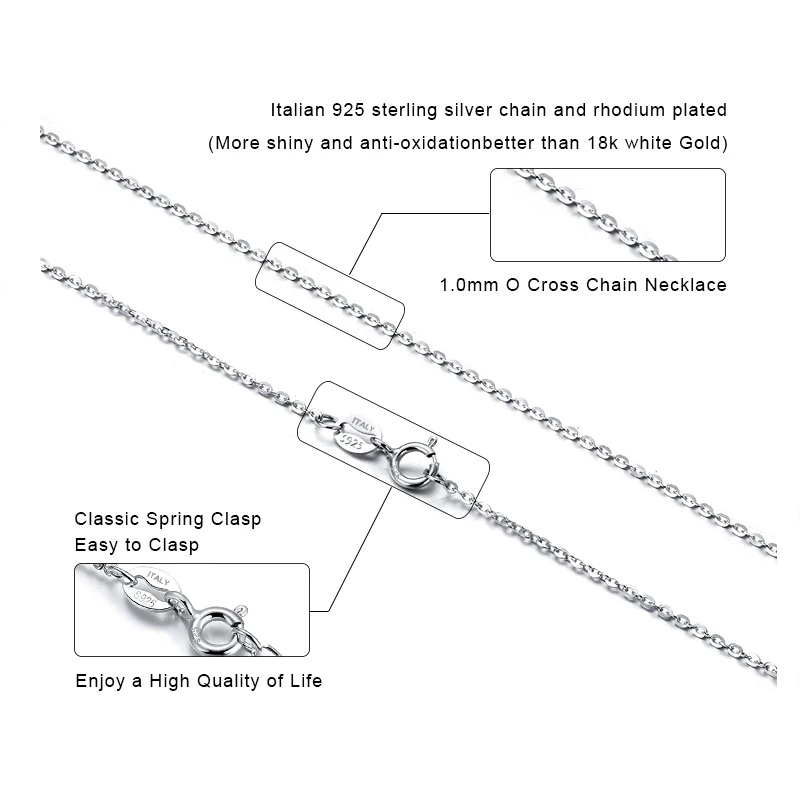 Italian 925 sterling silver chain and rhodium plated
(More shiny and anti-oxidationbetter than 18k white Gold)

1.0mm O Cross Chain Necklace

ITALY
S925

Classic Spring Clasp
Easy to Clasp

ITALY
S925

Enjoy a High Quality of Life