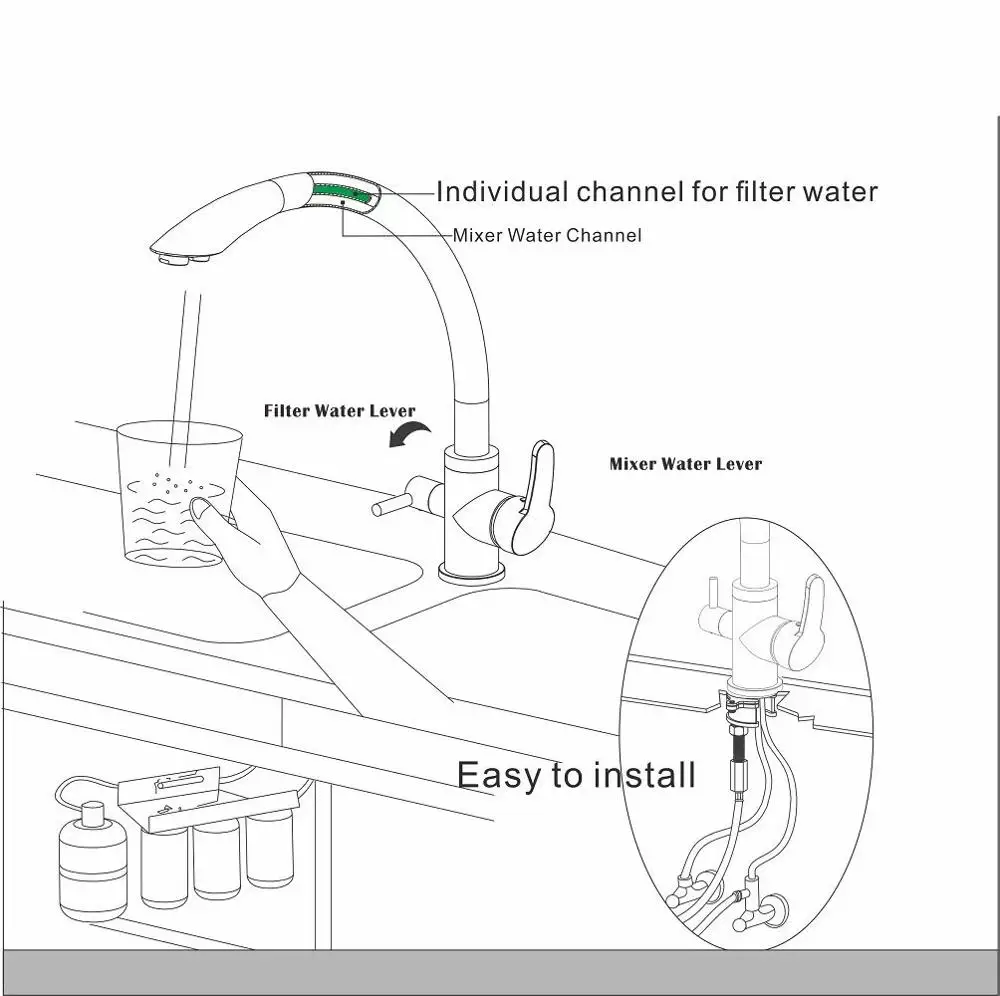 Individual channel for filter water
Mixer Water Channel
Filter Water Lever
Mixer Water Lever
Easy to install