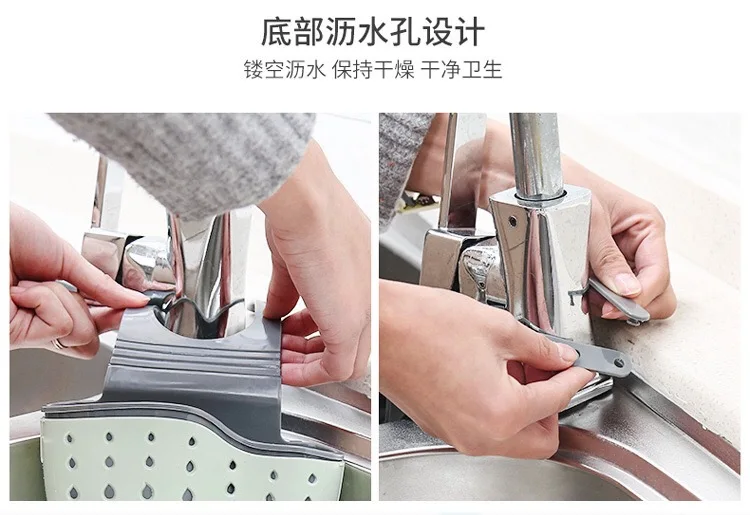 底部沥水孔设计

镂空沥水 保持干燥 干净卫生