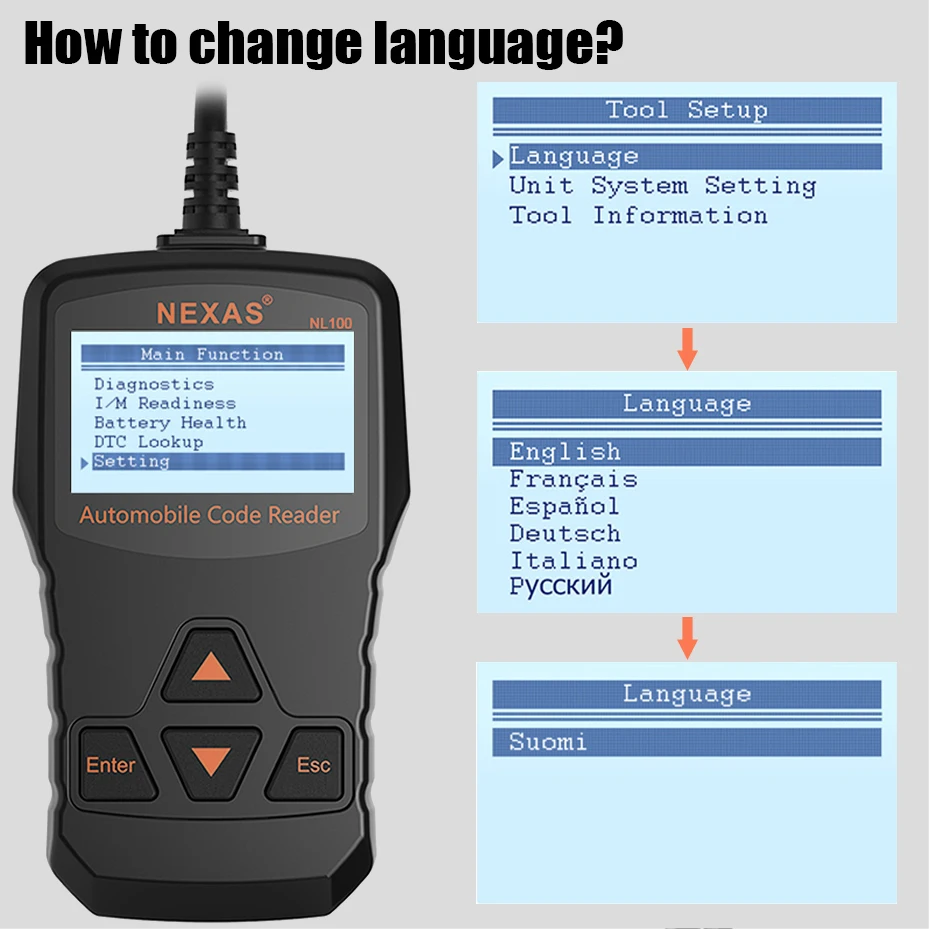 How to change language?

NEXAS®
NL100

Main Function
Diagnostics
I/M Readiness
Battery Health
DTC Lookup
Setting

Automobile Code Reader

Enter
Esc

Tool Setup
Language
Unit System Setting
Tool Information

Language
English
Français
Español
Deutsch
Italiano
Русский

Language
Suomi