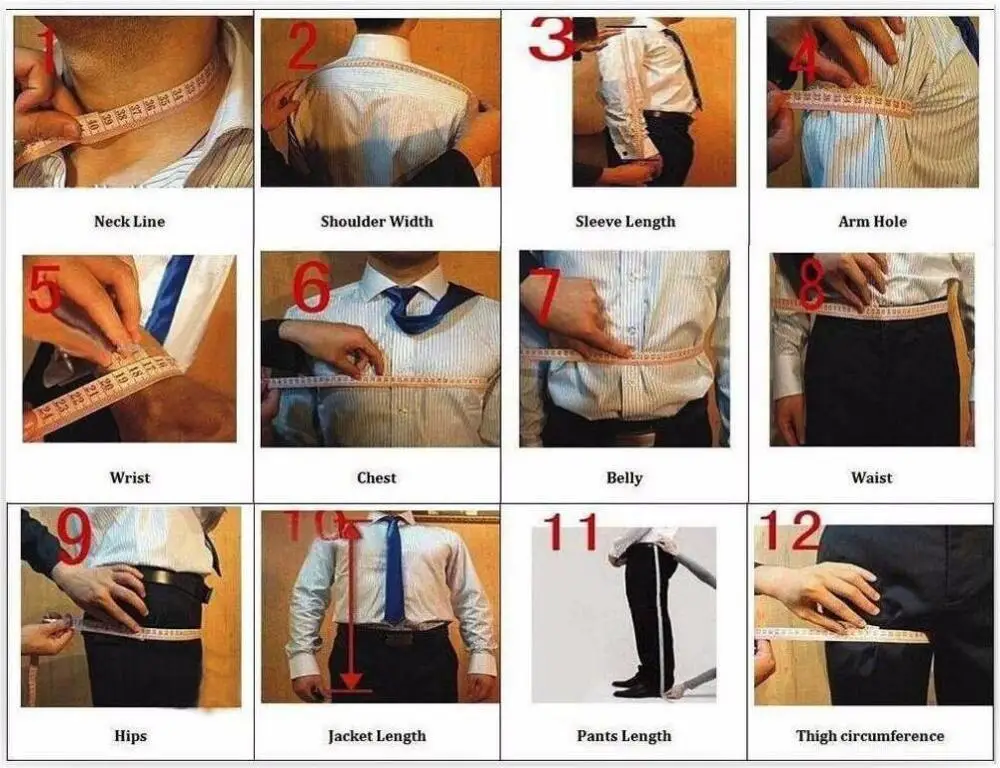 1
Neck Line

2
Shoulder Width

3
Sleeve Length

4
Arm Hole

5
Wrist

6
Chest

7
Belly

8
Waist

9
Hips

10
Jacket Length

11
Pants Length

12
Thigh circumference