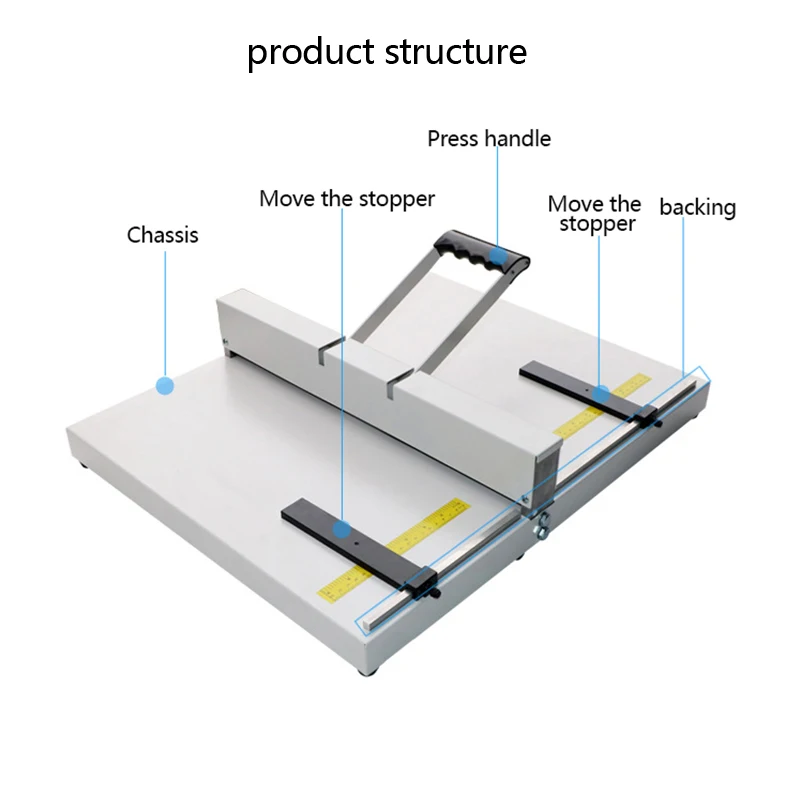 product structure

Press handle

Move the stopper

Move the stopper

backing

Chassis