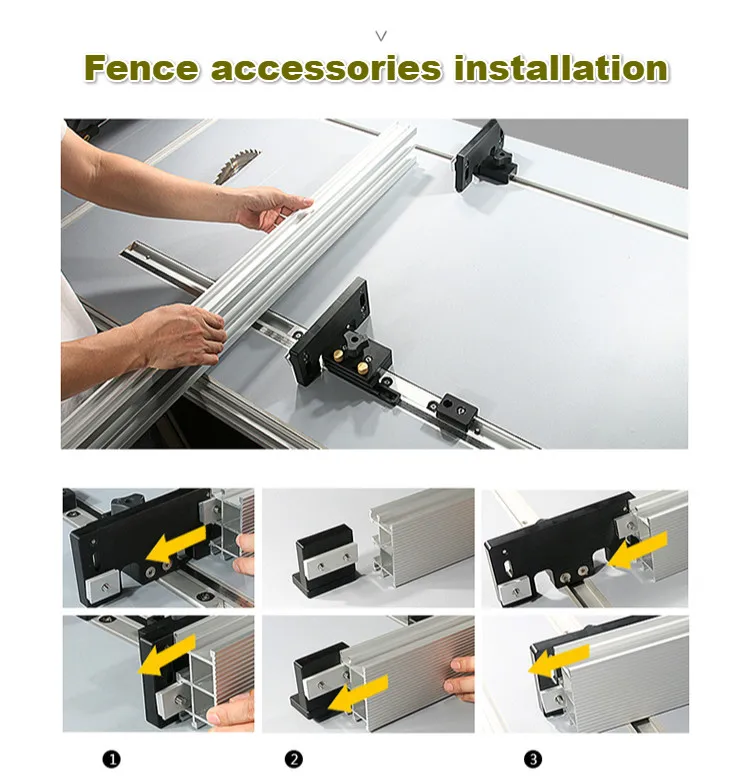 Fence accessories installation

❶

❷

❸