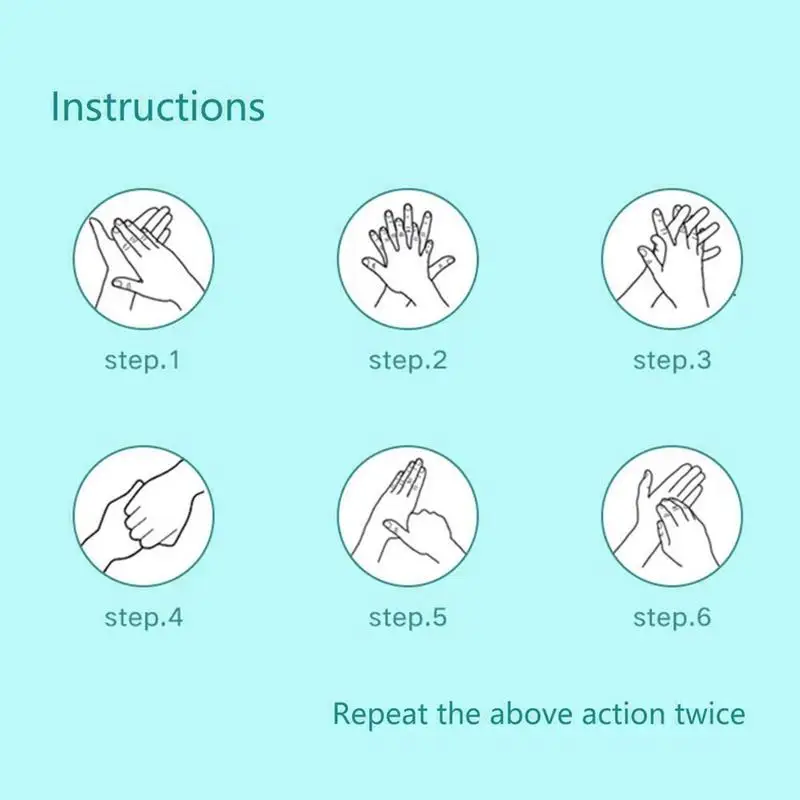 Instructions

step.1

step.2

step.3

step.4

step.5

step.6

Repeat the above action twice