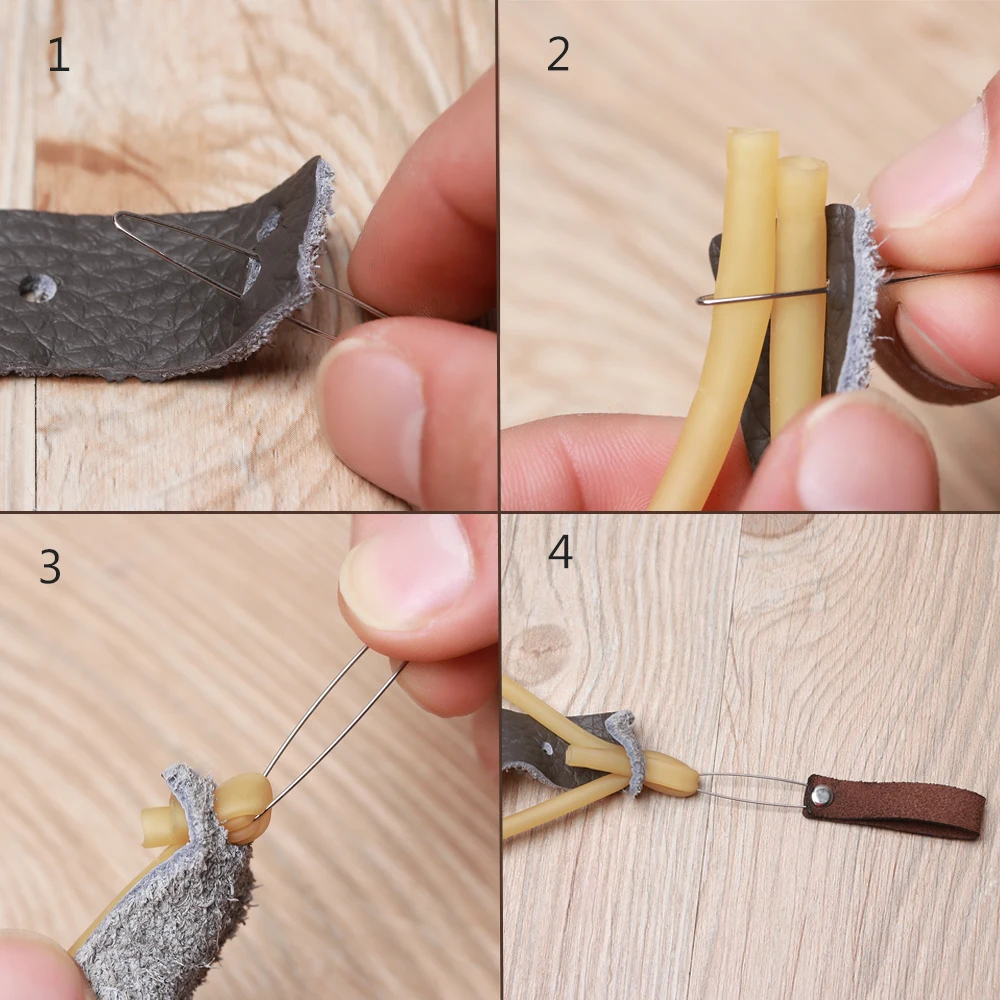 1

2

3

4