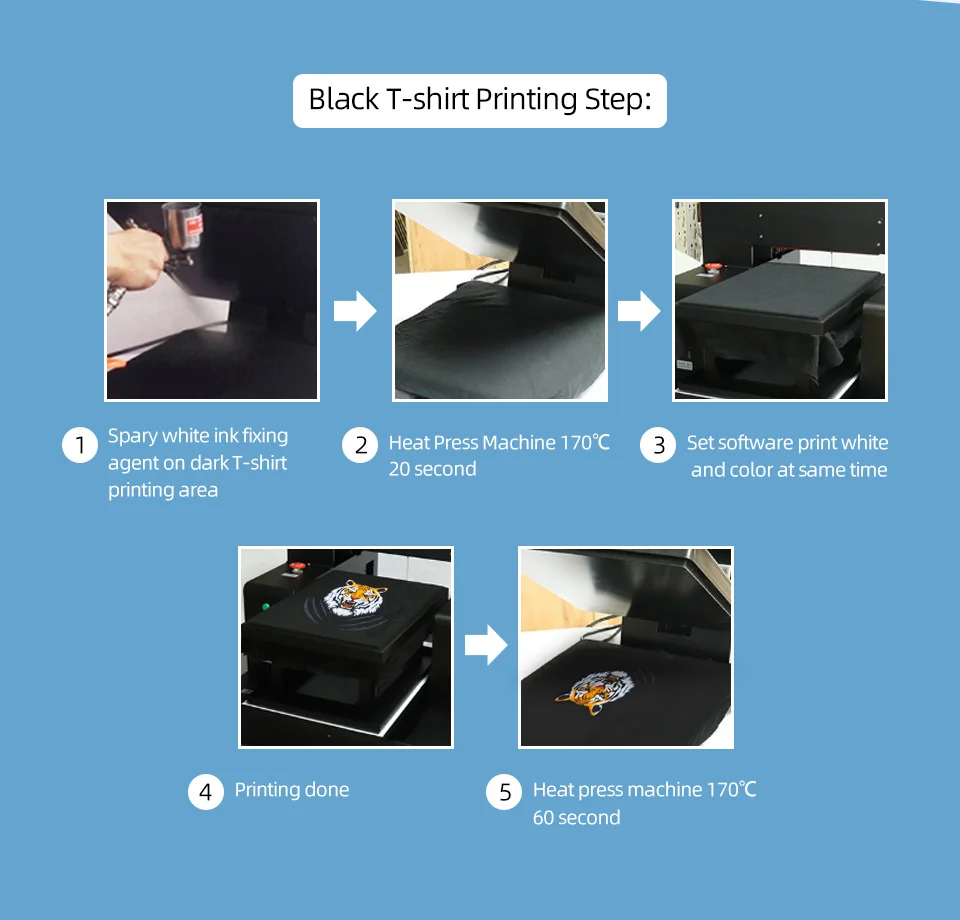 Black T-shirt Printing Step:

1 Spary white ink fixing agent on dark T-shirt printing area

2 Heat Press Machine 170℃ 20 second

3 Set software print white and color at same time

4 Printing done

5 Heat press machine 170℃ 60 second