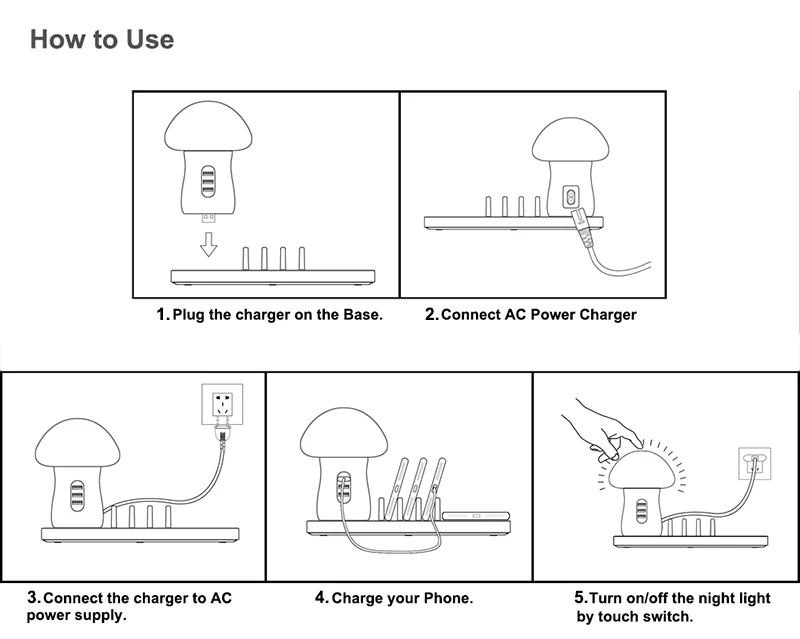 How to Use

1. Plug the charger on the Base.

2. Connect AC Power Charger

3. Connect the charger to AC power supply.

4. Charge your Phone.

5. Turn on/off the night light by touch switch.