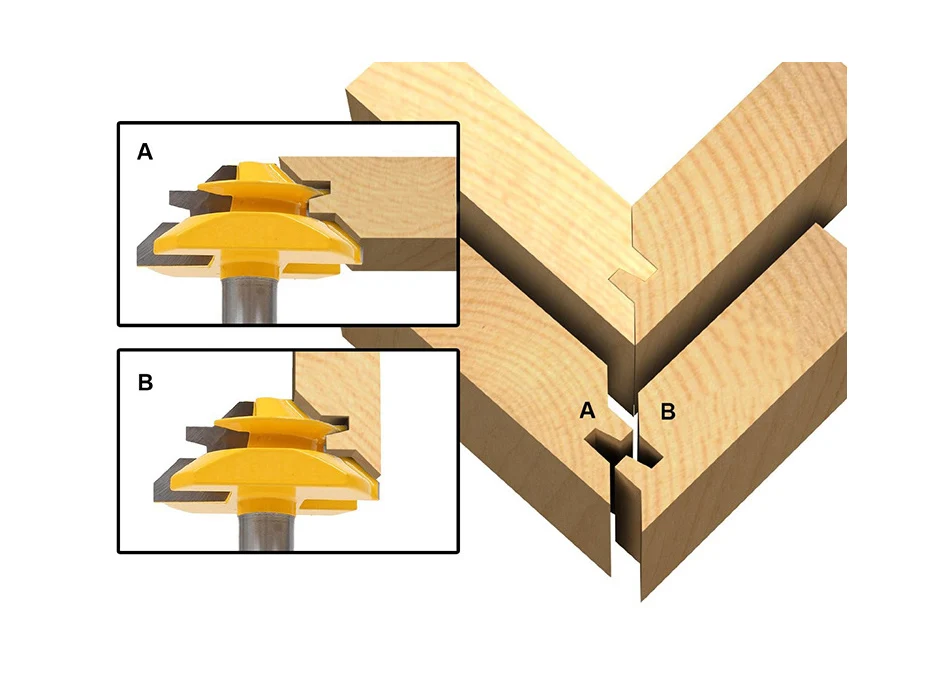 A

B

A B