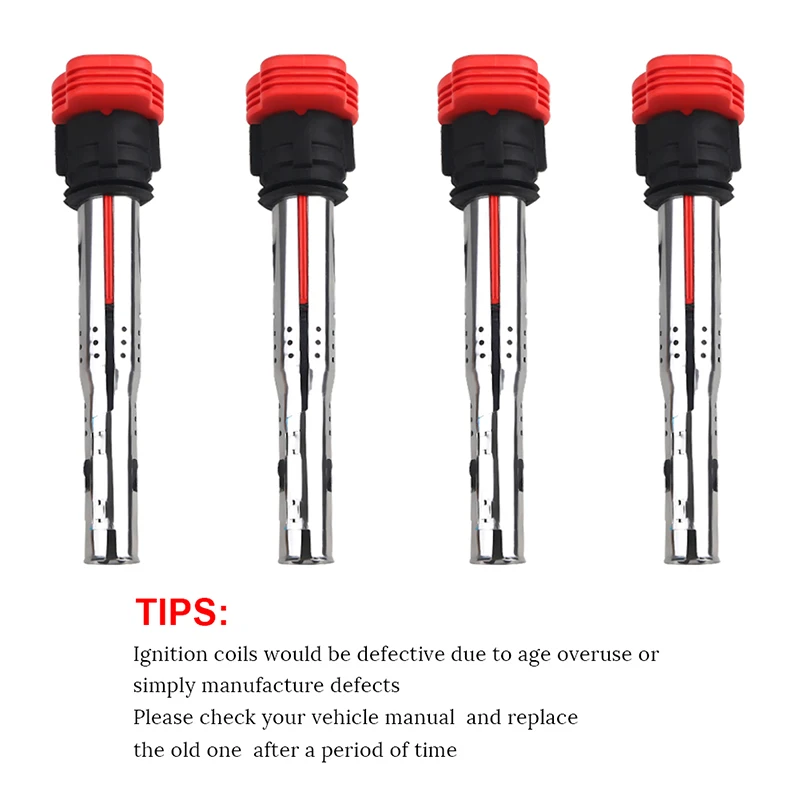 TIPS:

Ignition coils would be defective due to age overuse or simply manufacture defects
Please check your vehicle manual and replace the old one after a period of time