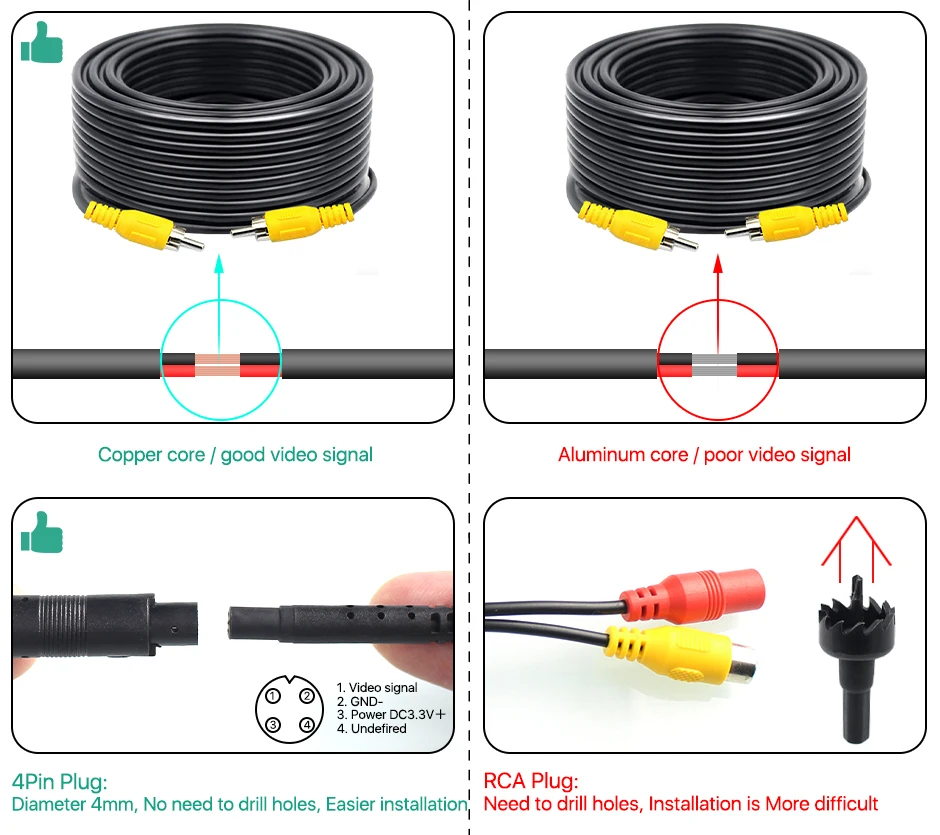 Copper core / good video signal

Aluminum core / poor video signal

1 2 3 4

1. Video signal
2. GND-
3. Power DC3.3V+
4. Undefired

4Pin Plug:
Diameter 4mm, No need to drill holes, Easier installation

RCA Plug:
Need to drill holes, Installation is More difficult