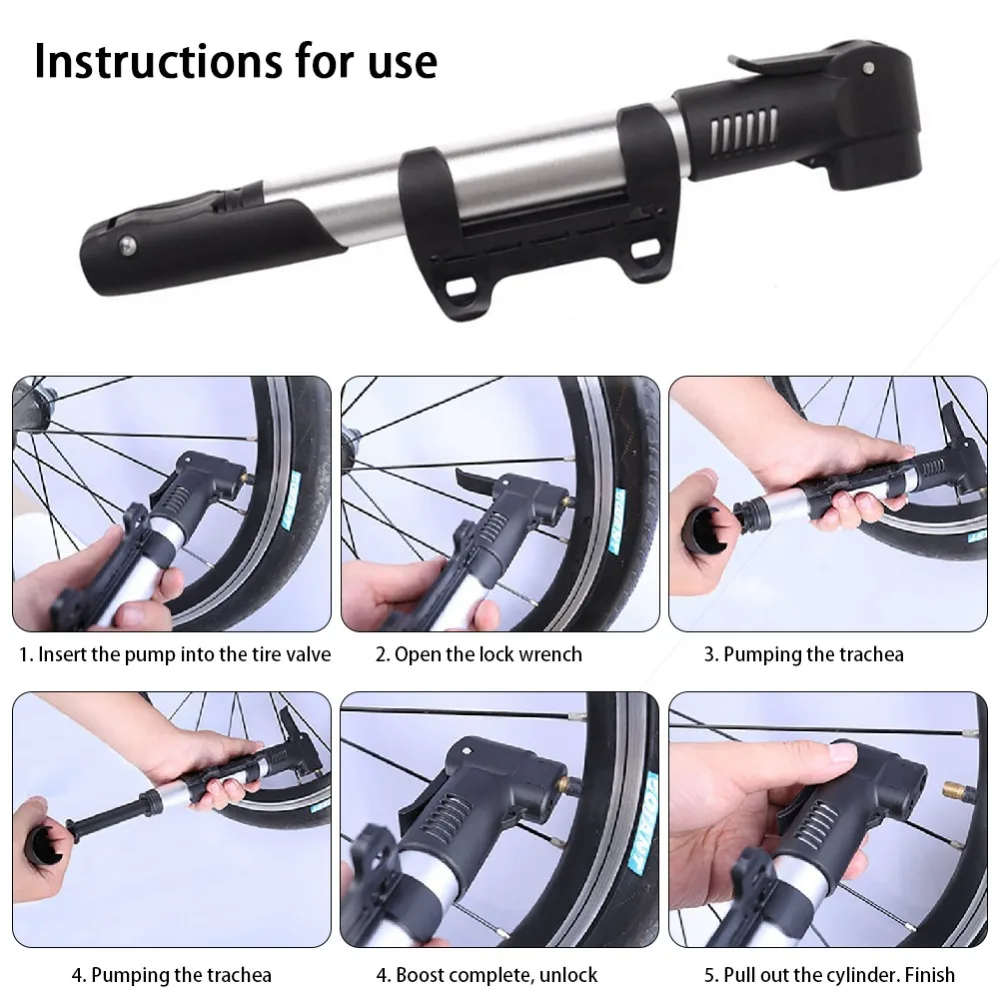 Instructions for use

1. Insert the pump into the tire valve

2. Open the lock wrench

3. Pumping the trachea

4. Pumping the trachea

4. Boost complete, unlock

5. Pull out the cylinder. Finish