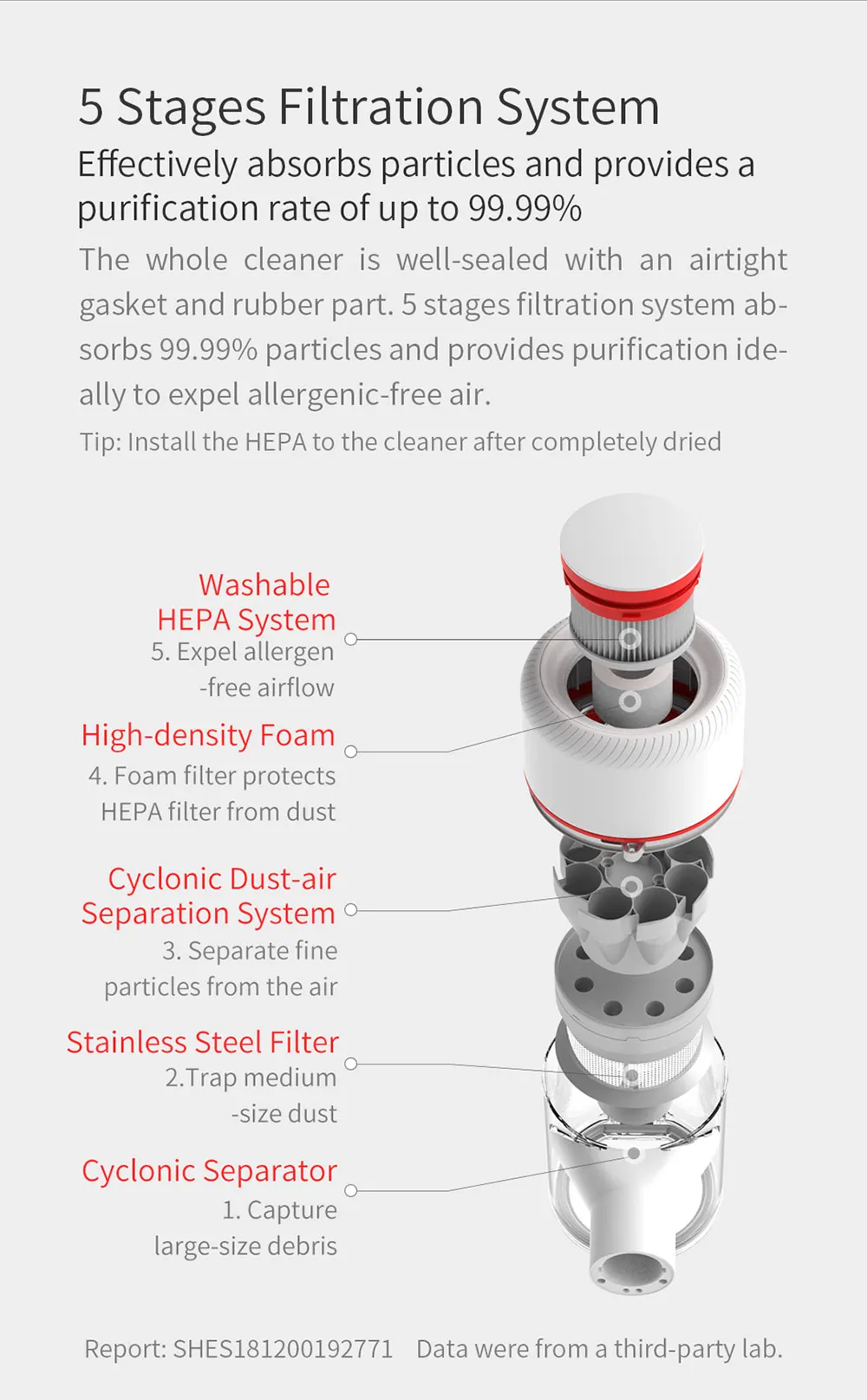 5 Stages Filtration System

Effectively absorbs particles and provides a purification rate of up to 99.99%

The whole cleaner is well-sealed with an airtight gasket and rubber part. 5 stages filtration system absorbs 99.99% particles and provides purification ideally to expel allergenic-free air.

Tip: Install the HEPA to the cleaner after completely dried

Washable HEPA System
5. Expel allergen -free airflow

High-density Foam
4. Foam filter protects HEPA filter from dust

Cyclonic Dust-air Separation System
3. Separate fine particles from the air

Stainless Steel Filter
2.Trap medium -size dust

Cyclonic Separator
1. Capture large-size debris

Report: SHES181200192771 Data were from a third-party lab.