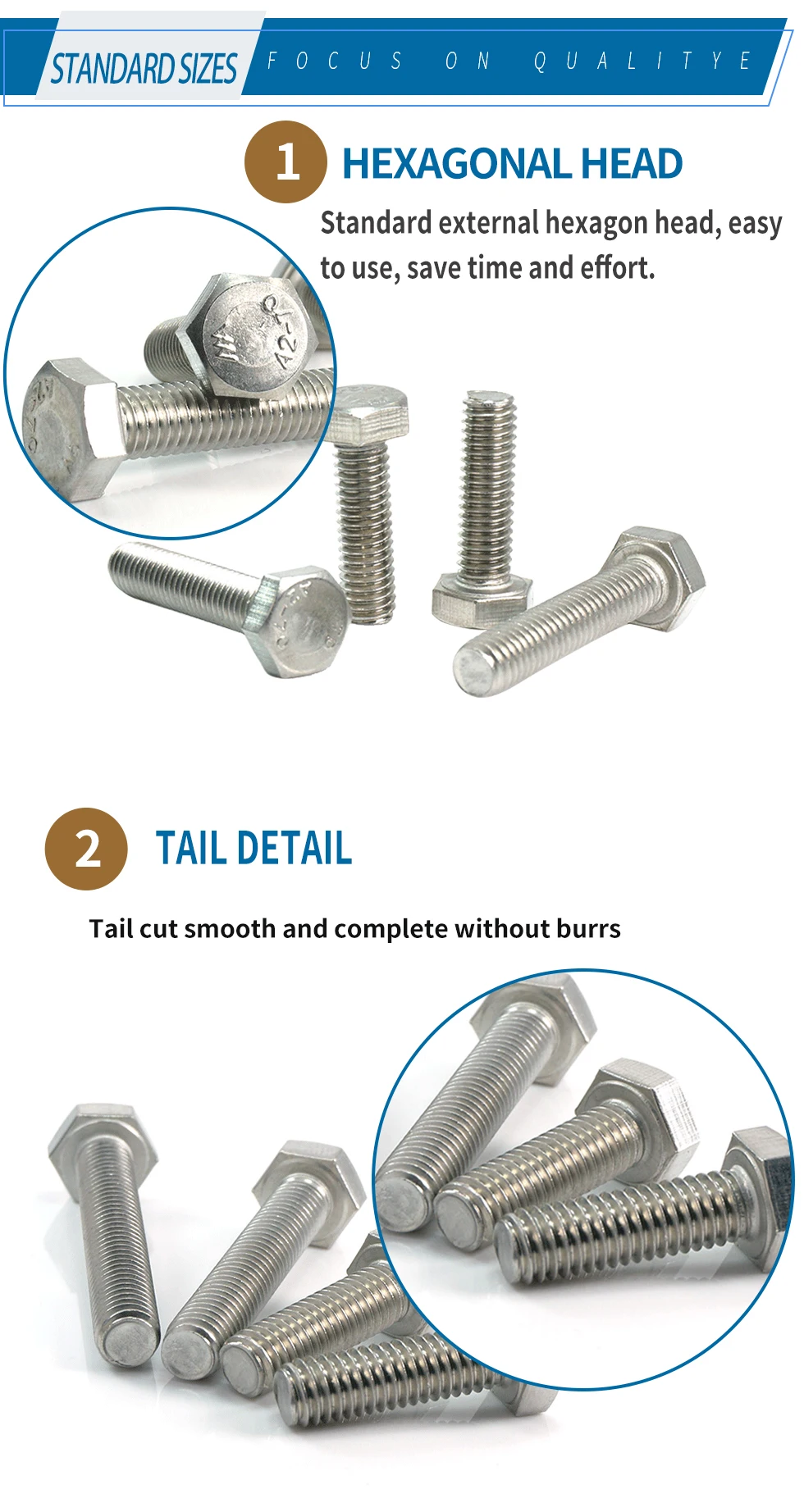 STANDARD SIZES FOCUS ON QUALITYE

1 HEXAGONAL HEAD

Standard external hexagon head, easy to use, save time and effort.

A2-70

2 TAIL DETAIL

Tail cut smooth and complete without burrs