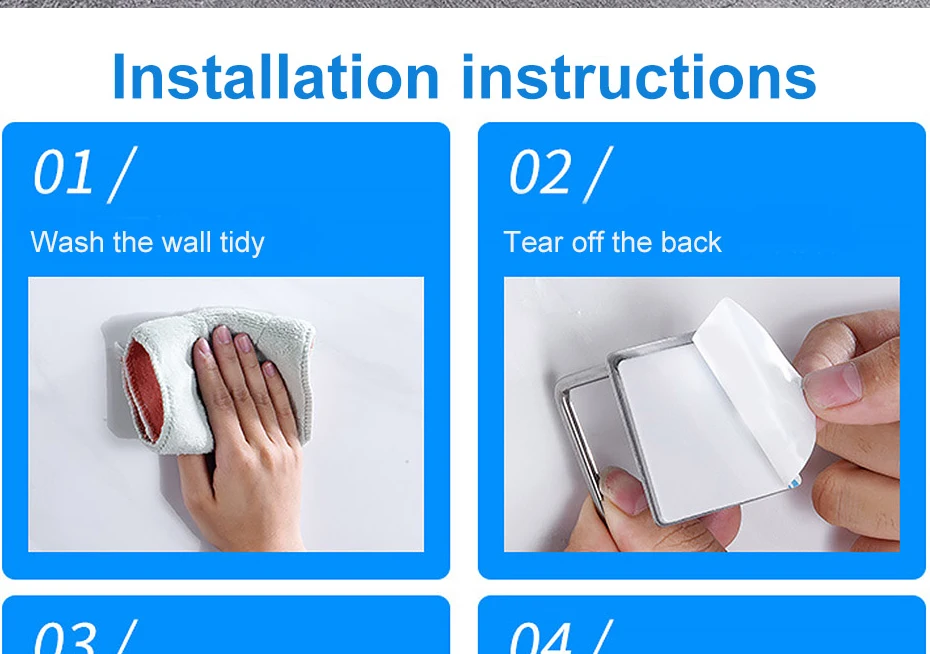 Installation instructions

01 /

Wash the wall tidy

02 /

Tear off the back

03 /

04 /