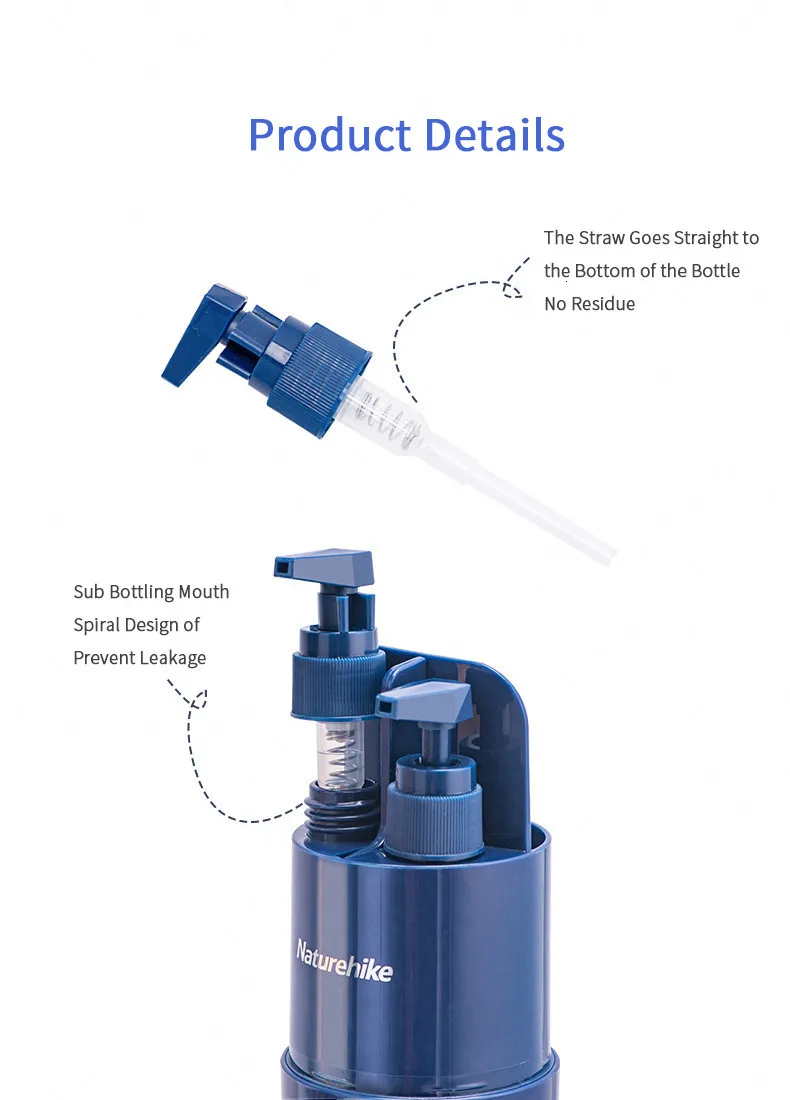 Product Details

The Straw Goes Straight to the Bottom of the Bottle No Residue

Sub Bottling Mouth Spiral Design of Prevent Leakage

Naturehike