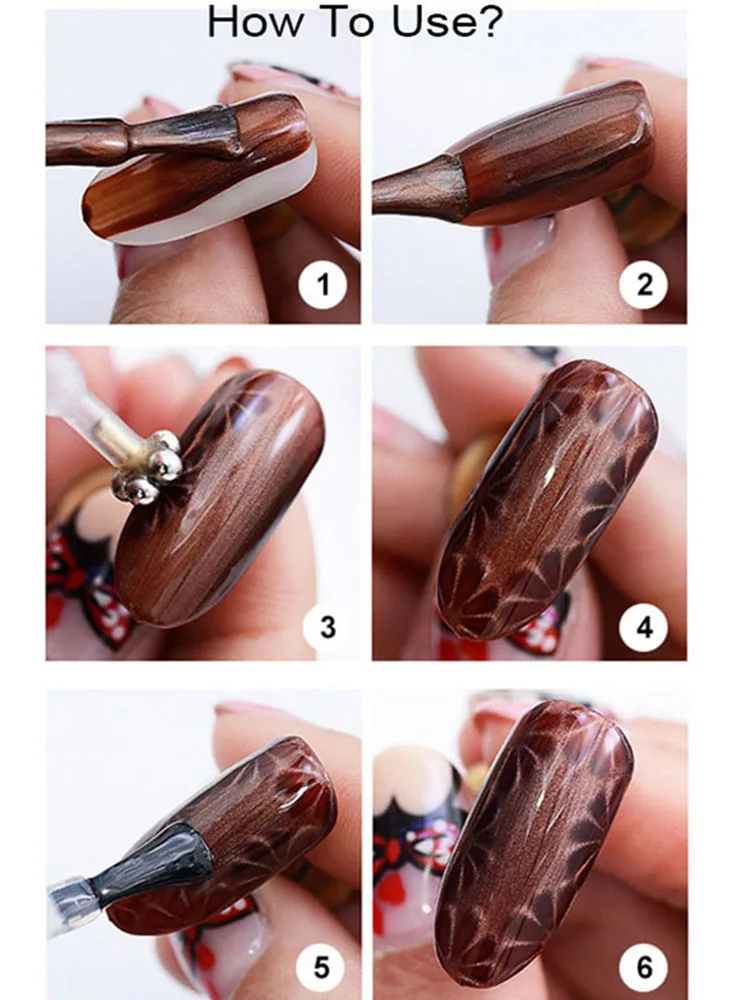 How To Use?

1

2

3

4

5

6