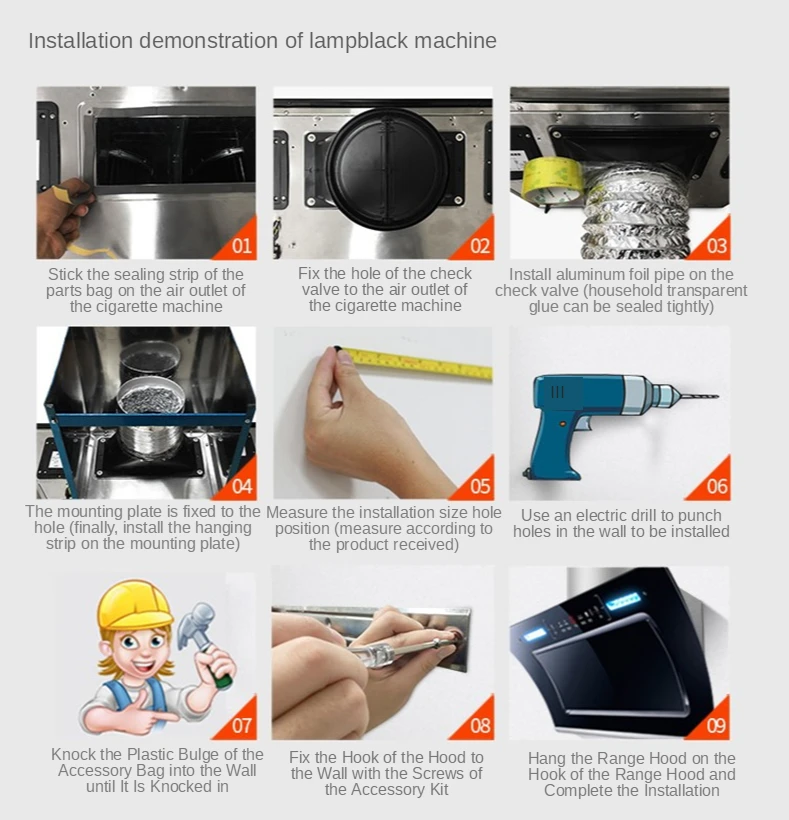 Installation demonstration of lampblack machine

01
Stick the sealing strip of the parts bag on the air outlet of the cigarette machine

02
Fix the hole of the check valve to the air outlet of the cigarette machine

03
Install aluminum foil pipe on the check valve (household transparent glue can be sealed tightly)

04
The mounting plate is fixed to the hole (finally, install the hanging strip on the mounting plate)

05
Measure the installation size hole position (measure according to the product received)

06
Use an electric drill to punch holes in the wall to be installed

07
Knock the Plastic Bulge of the Accessory Bag into the Wall until It Is Knocked in

08
Fix the Hook of the Hood to the Wall with the Screws of the Accessory Kit

09
Hang the Range Hood on the Hook of the Range Hood and Complete the Installation