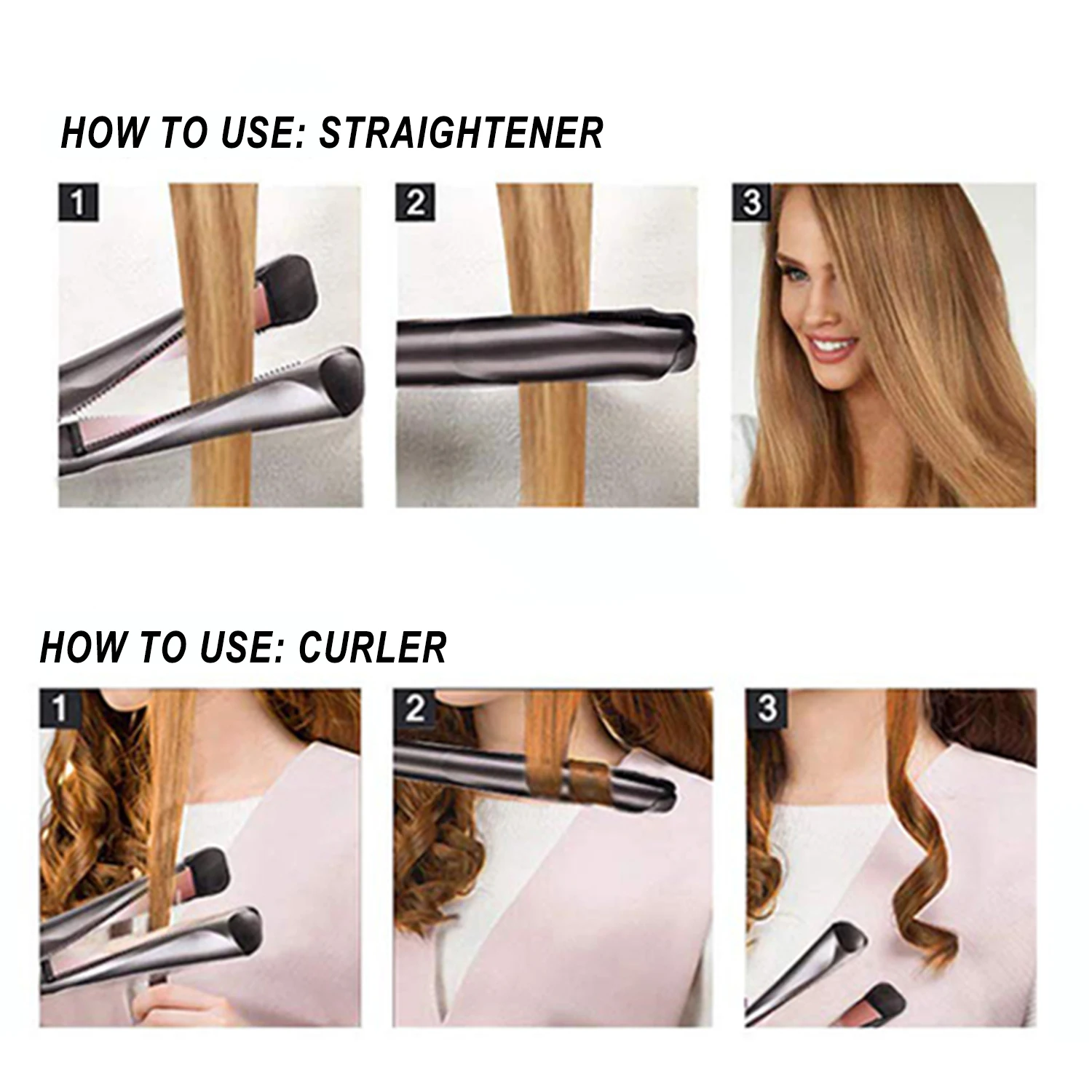 HOW TO USE: STRAIGHTENER

1

2

3

HOW TO USE: CURLER

1

2

3