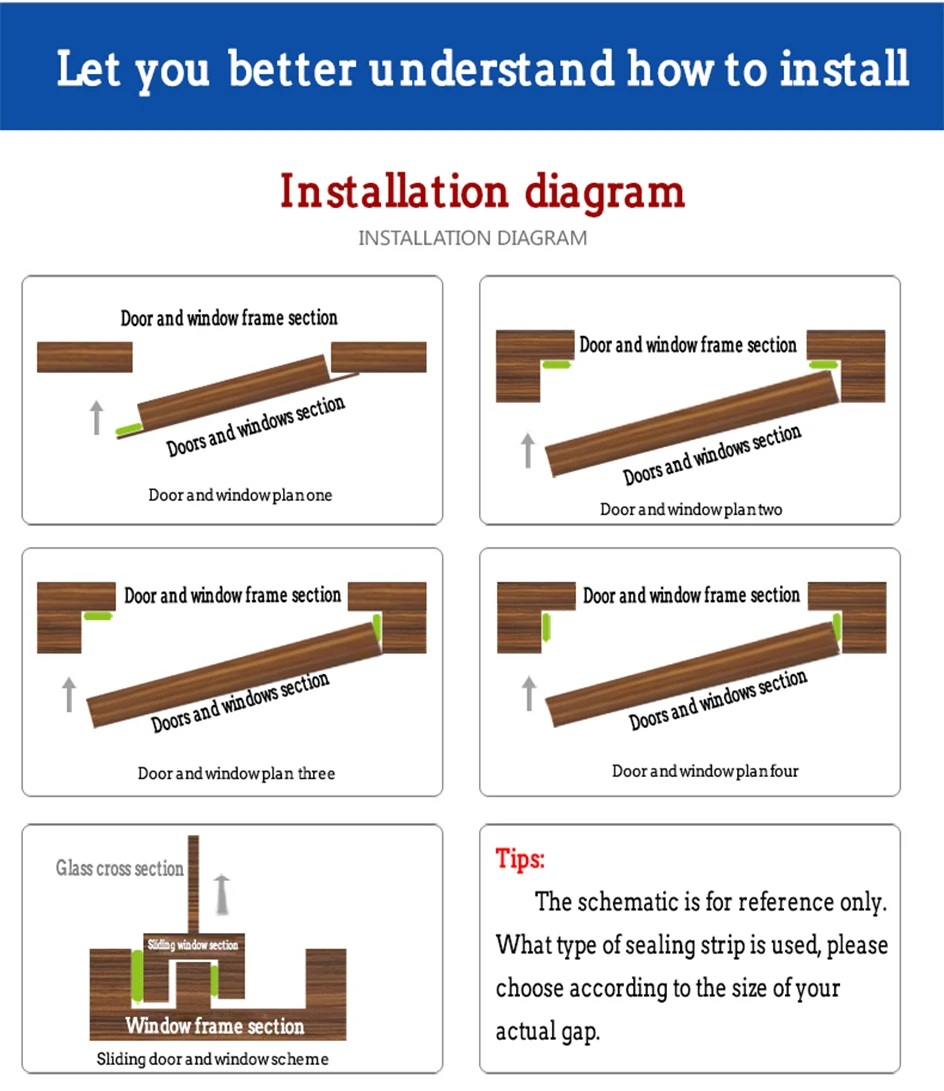 Let you better understand how to install

Installation diagram

INSTALLATION DIAGRAM

Door and window frame section

Doors and windows section

Door and window plan one

Door and window frame section

Doors and windows section

Door and window plan two

Door and window frame section

Doors and windows section

Door and window plan three

Door and window frame section

Doors and windows section

Door and window plan four

Glass cross section

Sliding window section

Window frame section

Sliding door and window scheme

Tips:

The schematic is for reference only. What type of sealing strip is used, please choose according to the size of your actual gap.