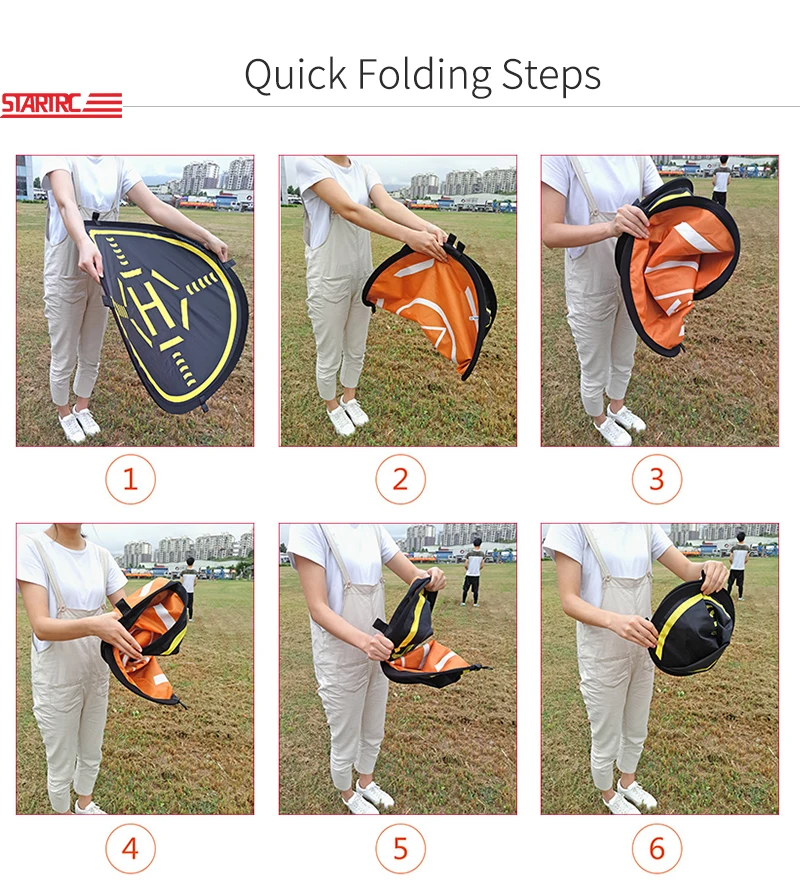 Quick Folding Steps

STARTRC

H

1

2

3

4

5

6