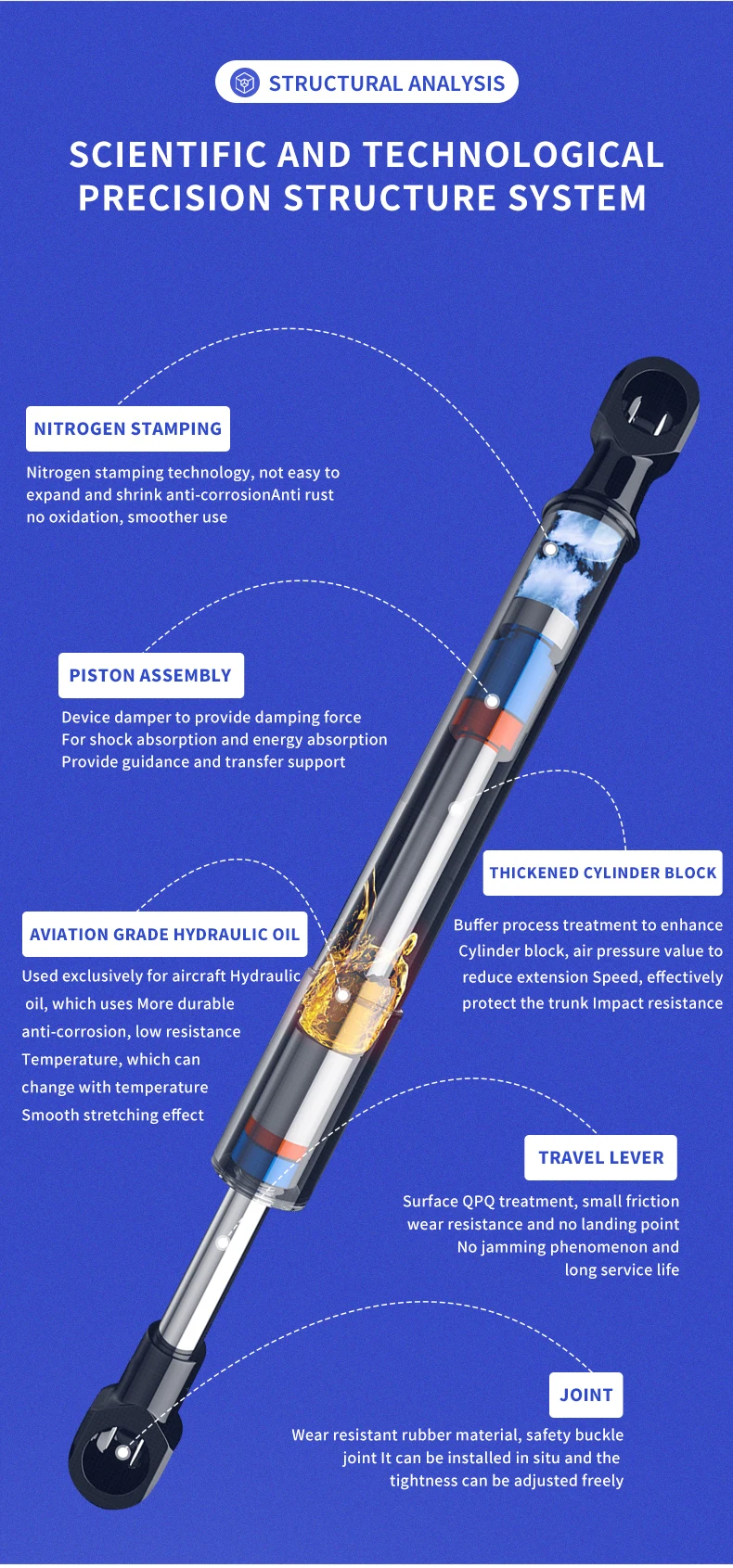 STRUCTURAL ANALYSIS

SCIENTIFIC AND TECHNOLOGICAL PRECISION STRUCTURE SYSTEM

NITROGEN STAMPING

Nitrogen stamping technology, not easy to expand and shrink anti-corrosionAnti rust no oxidation, smoother use

PISTON ASSEMBLY

Device damper to provide damping force
For shock absorption and energy absorption
Provide guidance and transfer support

THICKENED CYLINDER BLOCK

Buffer process treatment to enhance Cylinder block, air pressure value to reduce extension Speed, effectively protect the trunk Impact resistance

AVIATION GRADE HYDRAULIC OIL

Used exclusively for aircraft Hydraulic oil, which uses More durable anti-corrosion, low resistance Temperature, which can change with temperature Smooth stretching effect

TRAVEL LEVER

Surface QPQ treatment, small friction wear resistance and no landing point No jamming phenomenon and long service life

JOINT

Wear resistant rubber material, safety buckle joint It can be installed in situ and the tightness can be adjusted freely