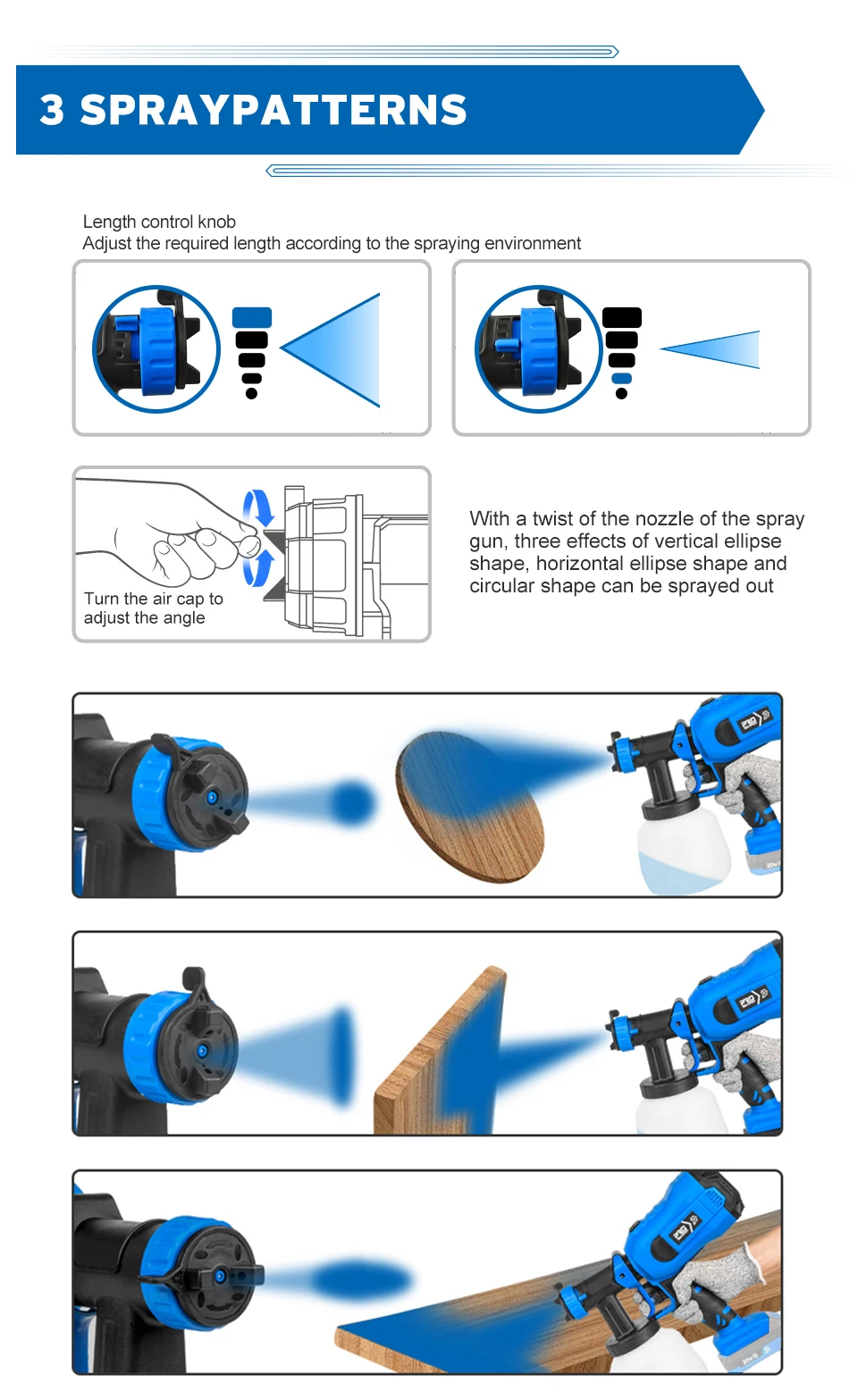 3 SPRAYPATTERNS

Length control knob
Adjust the required length according to the spraying environment

Turn the air cap to adjust the angle

With a twist of the nozzle of the spray gun, three effects of vertical ellipse shape, horizontal ellipse shape and circular shape can be sprayed out