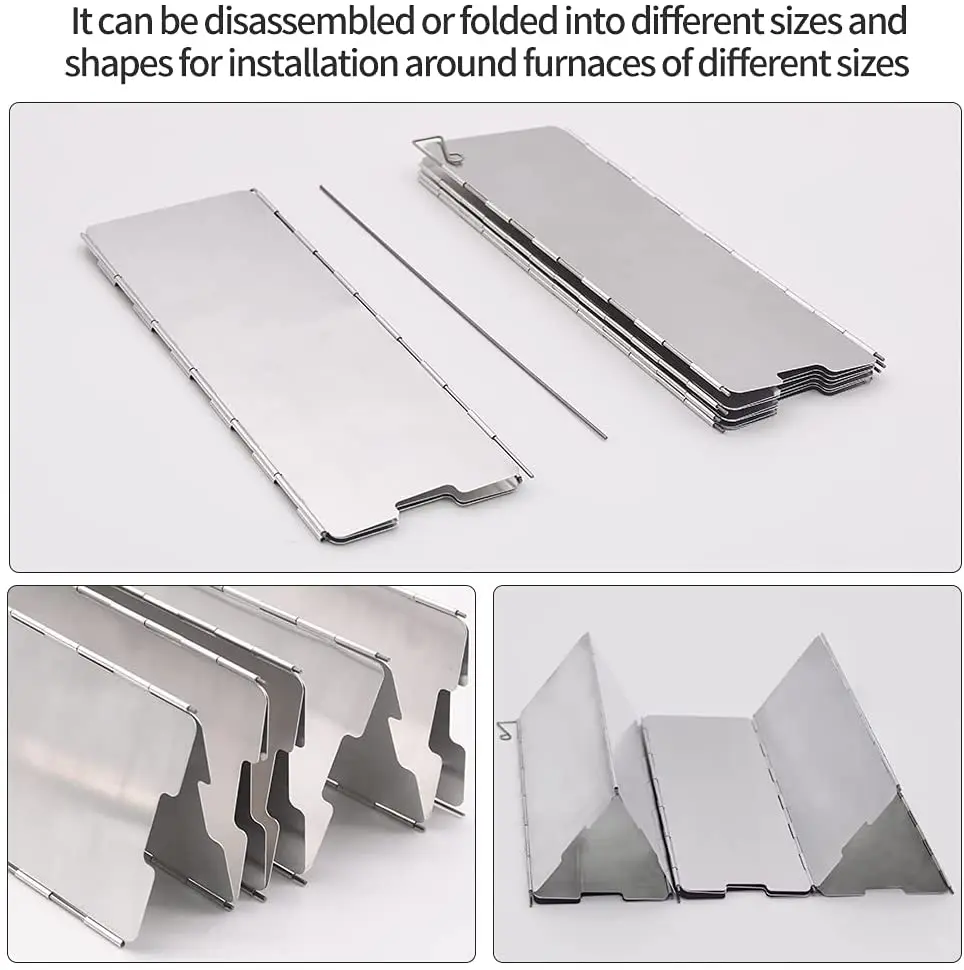 It can be disassembled or folded into different sizes and shapes for installation around furnaces of different sizes