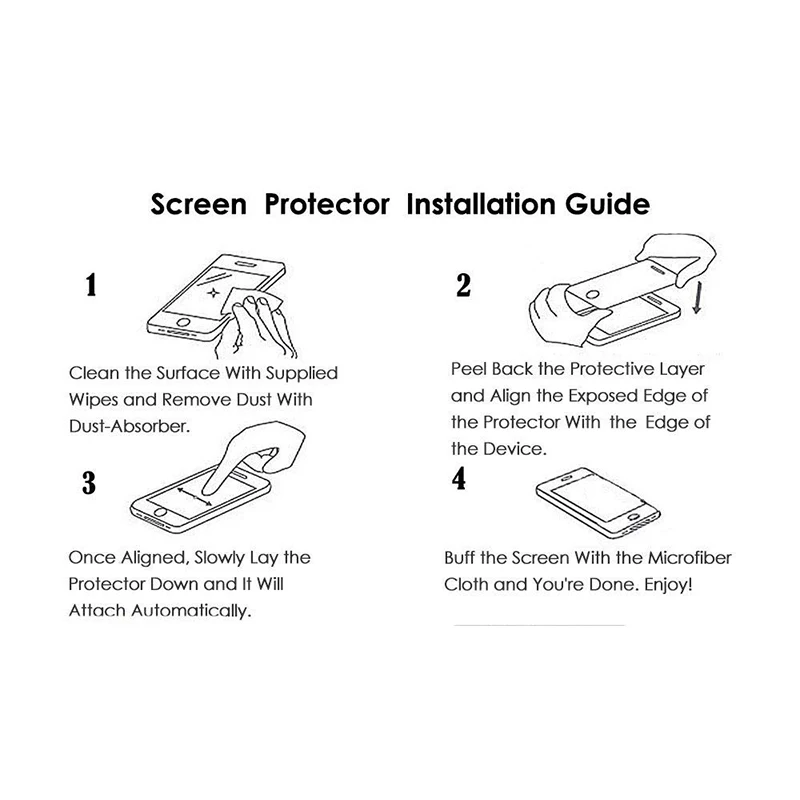 Screen Protector Installation Guide

1

Clean the Surface With Supplied Wipes and Remove Dust With Dust-Absorber.

2

Peel Back the Protective Layer and Align the Exposed Edge of the Protector With the Edge of the Device.

3

Once Aligned, Slowly Lay the Protector Down and It Will Attach Automatically.

4

Buff the Screen With the Microfiber Cloth and You're Done. Enjoy!