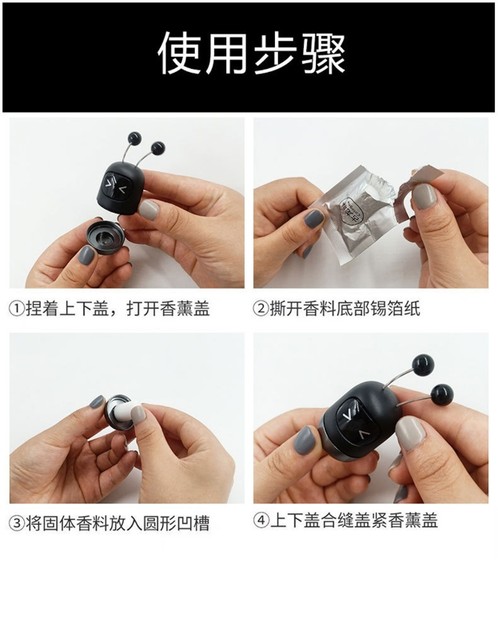 使用步骤

①捏着上下盖，打开香薰盖

②撕开香料底部锡箔纸

③将固体香料放入圆形凹槽

④上下盖合缝盖紧香薰盖