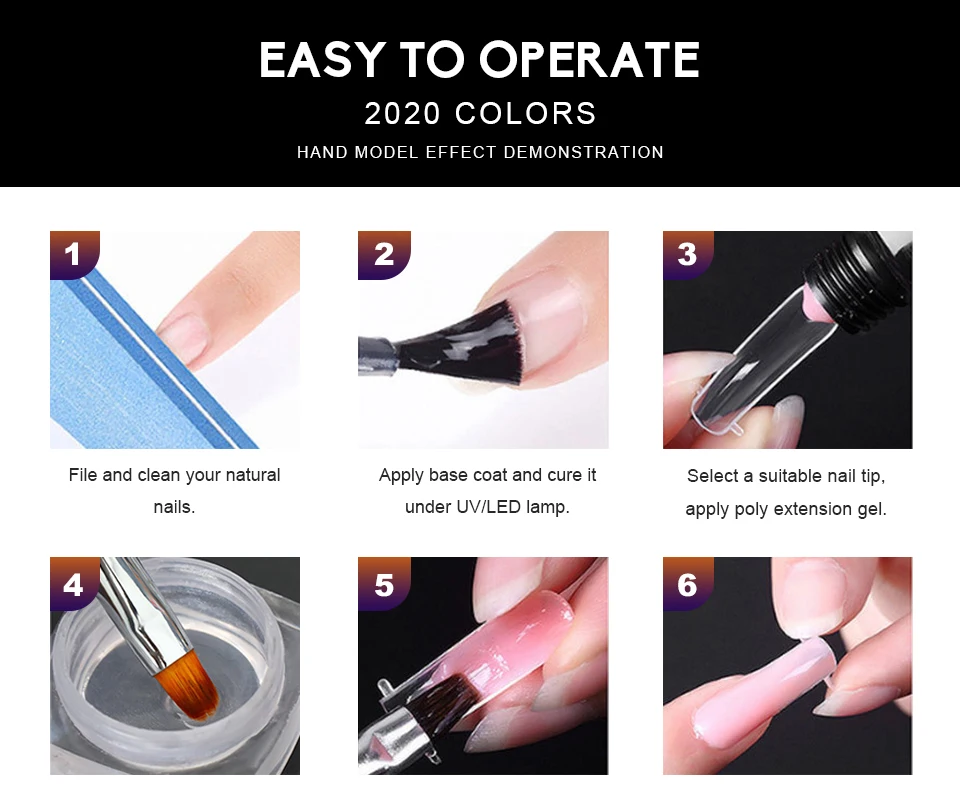 EASY TO OPERATE
2020 COLORS
HAND MODEL EFFECT DEMONSTRATION

1
File and clean your natural nails.

2
Apply base coat and cure it under UV/LED lamp.

3
Select a suitable nail tip, apply poly extension gel.

4

5

6