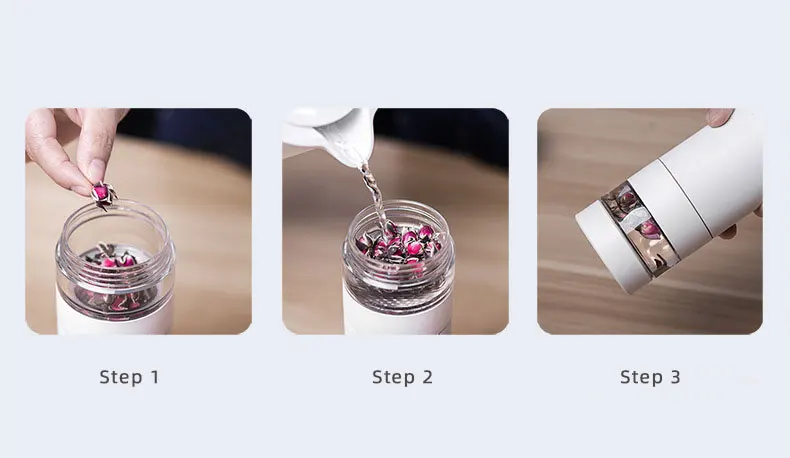 Step 1

Step 2

Step 3