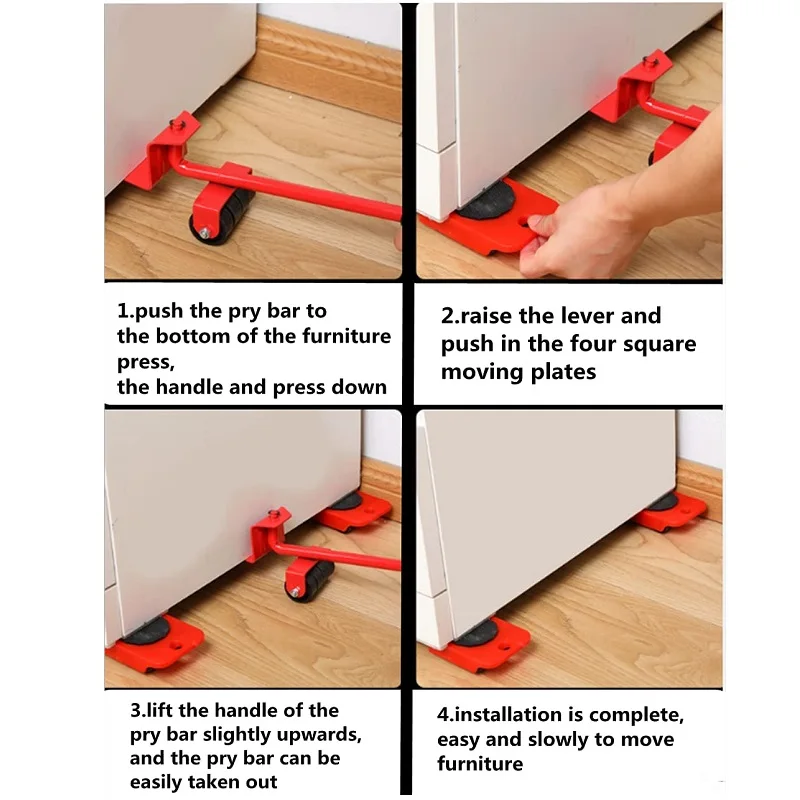 1.push the pry bar to the bottom of the furniture press,
the handle and press down

2.raise the lever and push in the four square moving plates

3.lift the handle of the pry bar slightly upwards, and the pry bar can be easily taken out

4.installation is complete, easy and slowly to move furniture