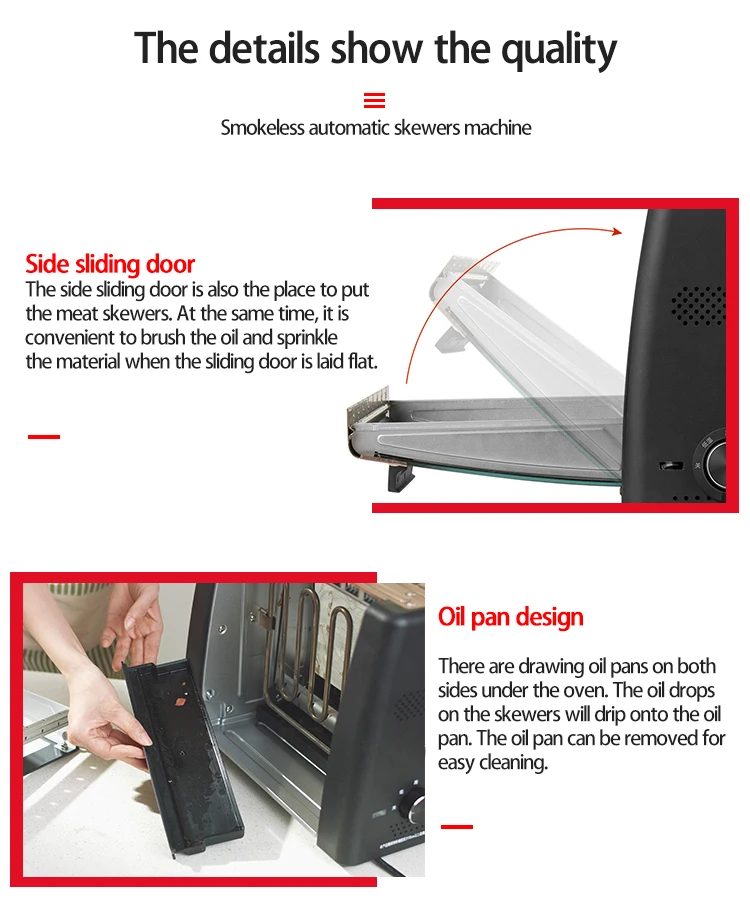 The details show the quality

Smokeless automatic skewers machine

Side sliding door
The side sliding door is also the place to put the meat skewers. At the same time, it is convenient to brush the oil and sprinkle the material when the sliding door is laid flat.

Oil pan design

There are drawing oil pans on both sides under the oven. The oil drops on the skewers will drip onto the oil pan. The oil pan can be removed for easy cleaning.