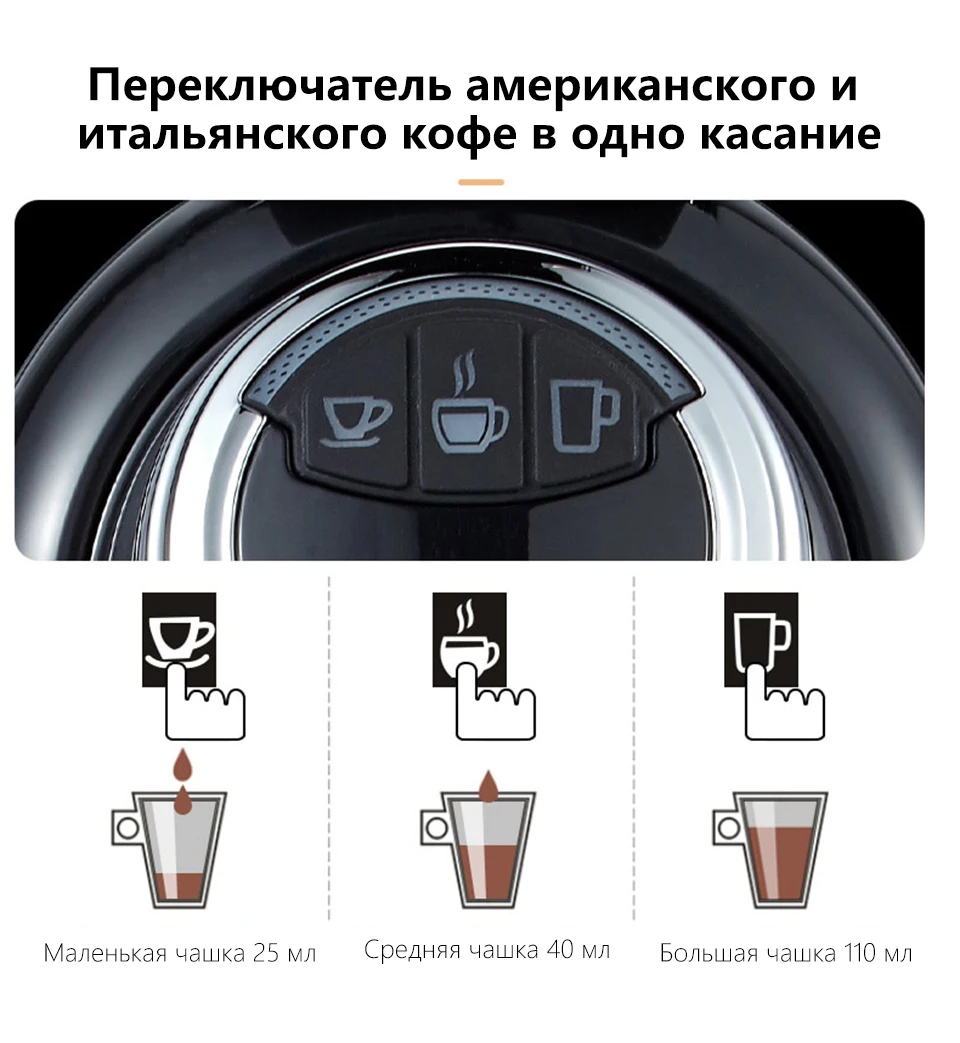 Переключатель американского и итальянского кофе в одно касание

Маленькая чашка 25 мл

Средняя чашка 40 мл

Большая чашка 110 мл