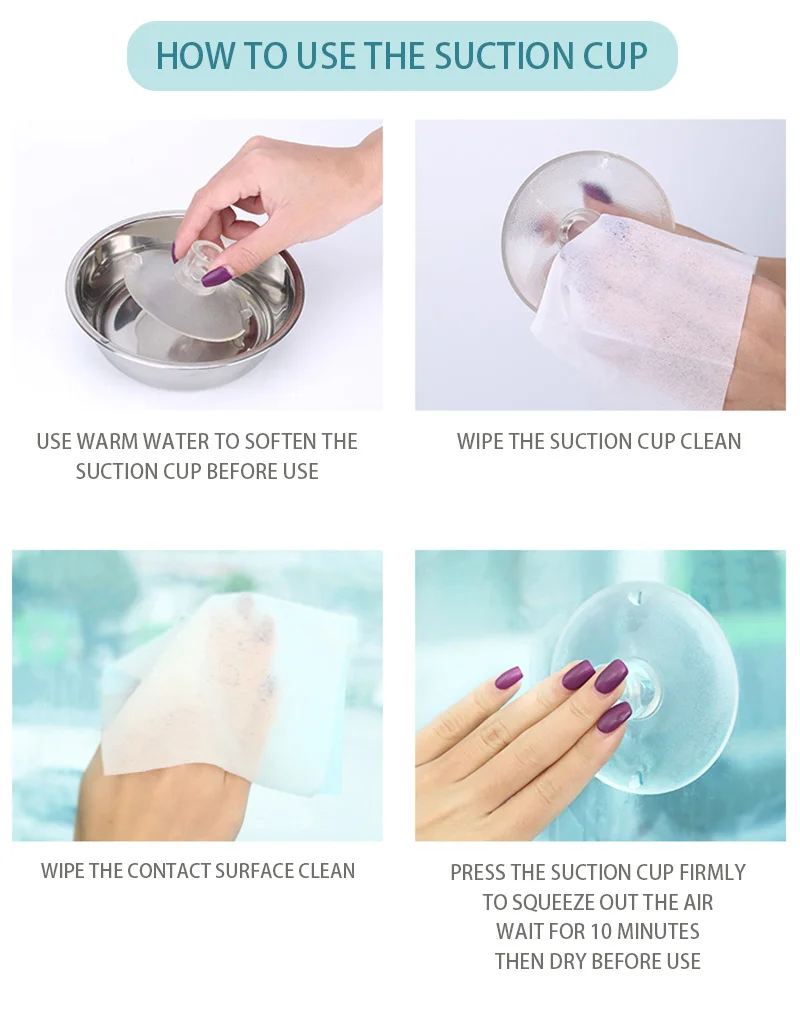 HOW TO USE THE SUCTION CUP

USE WARM WATER TO SOFTEN THE SUCTION CUP BEFORE USE

WIPE THE SUCTION CUP CLEAN

WIPE THE CONTACT SURFACE CLEAN

PRESS THE SUCTION CUP FIRMLY TO SQUEEZE OUT THE AIR WAIT FOR 10 MINUTES THEN DRY BEFORE USE