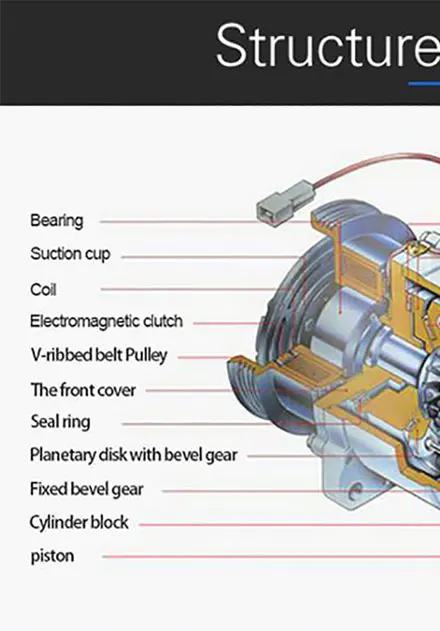 Structure

Bearing
Suction cup
Coil
Electromagnetic clutch
V-ribbed belt Pulley
The front cover
Seal ring
Planetary disk with bevel gear
Fixed bevel gear
Cylinder block
piston