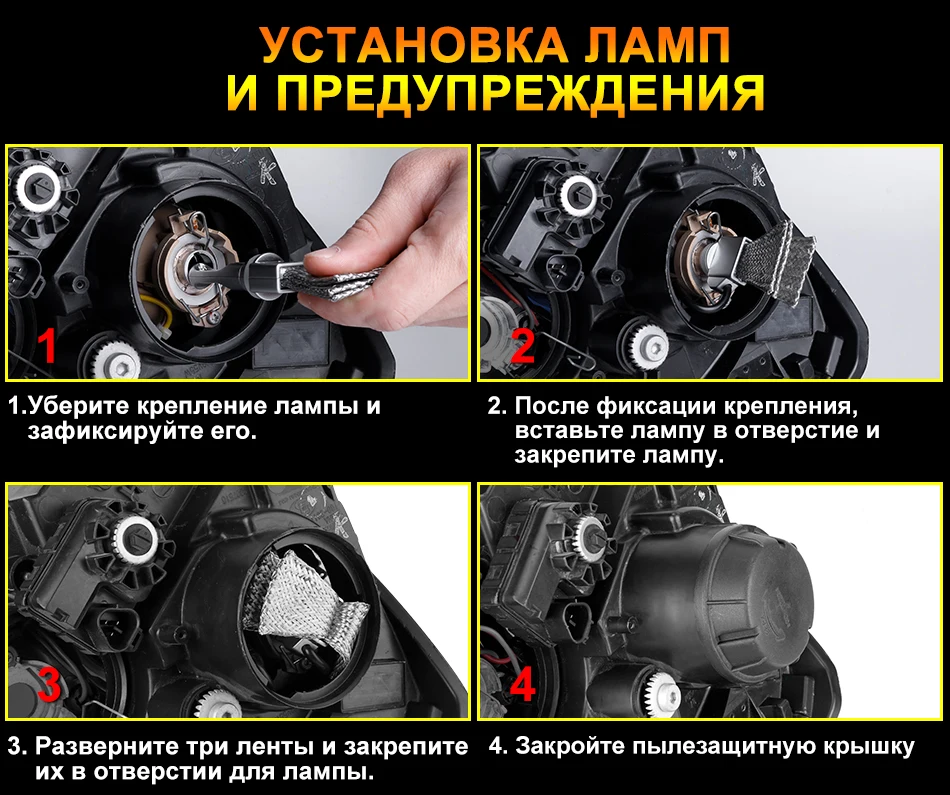 УСТАНОВКА ЛАМП
И ПРЕДУПРЕЖДЕНИЯ

1

1.Уберите крепление лампы и зафиксируйте его.

2

2. После фиксации крепления, вставьте лампу в отверстие и закрепите лампу.

3

3. Разверните три ленты и закрепите их в отверстии для лампы.

4

4. Закройте пылезащитную крышку