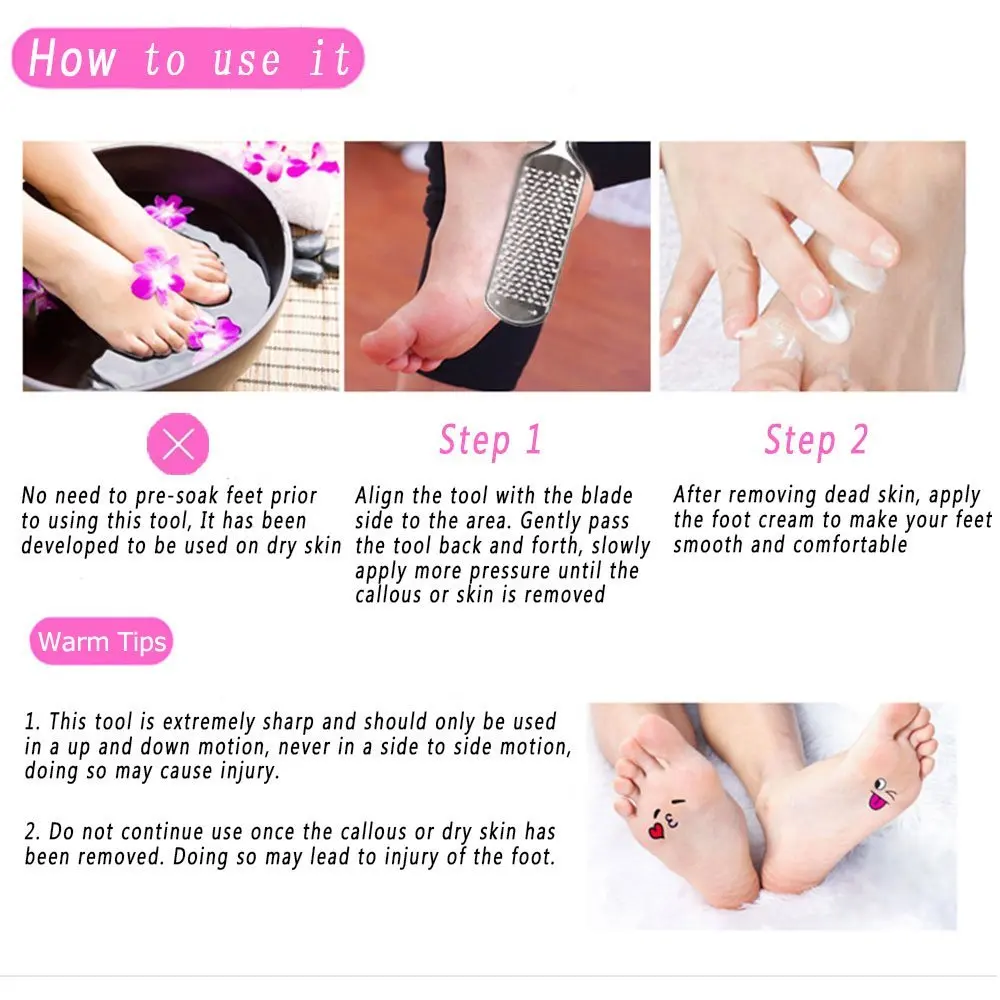 How to use it

No need to pre-soak feet prior to using this tool, It has been developed to be used on dry skin

Step 1

Align the tool with the blade side to the area. Gently pass the tool back and forth, slowly apply more pressure until the callous or skin is removed

Step 2

After removing dead skin, apply the foot cream to make your feet smooth and comfortable

Warm Tips

1. This tool is extremely sharp and should only be used in a up and down motion, never in a side to side motion, doing so may cause injury.

2. Do not continue use once the callous or dry skin has been removed. Doing so may lead to injury of the foot.