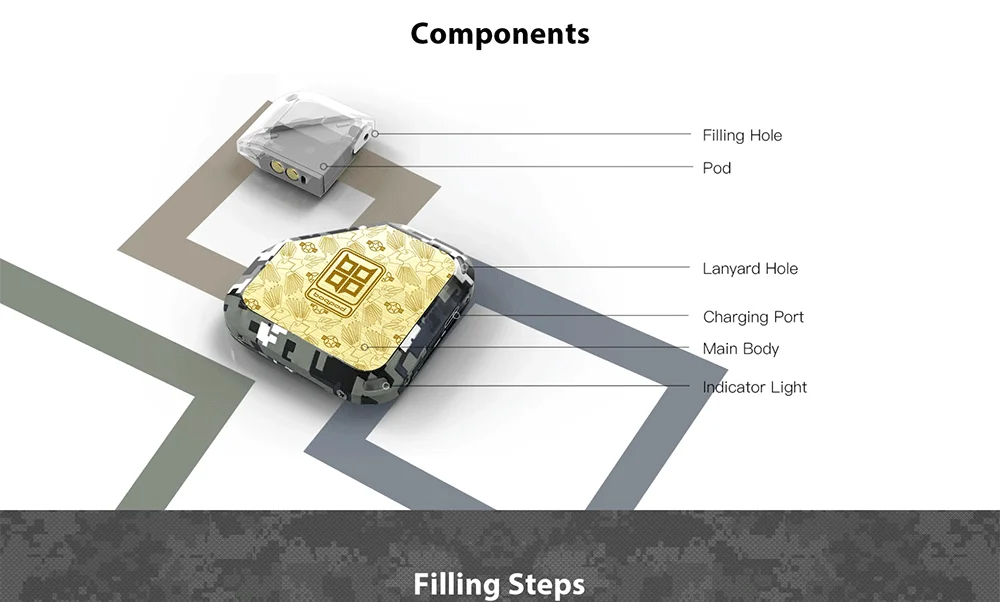 Components

Filling Hole
Pod
Lanyard Hole
Charging Port
Main Body
Indicator Light

Filling Steps