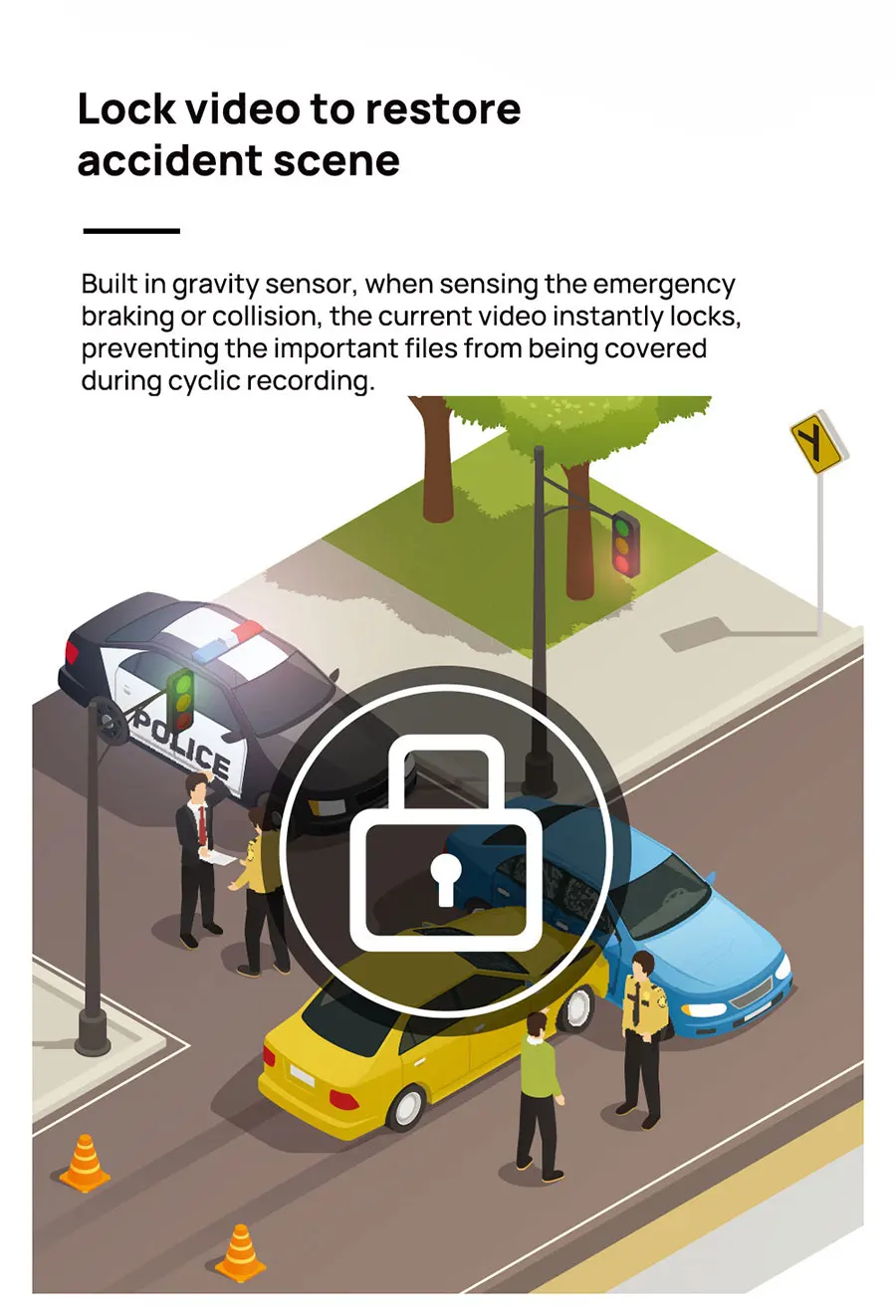 Lock video to restore accident scene

Built in gravity sensor, when sensing the emergency braking or collision, the current video instantly locks, preventing the important files from being covered during cyclic recording.

POLICE