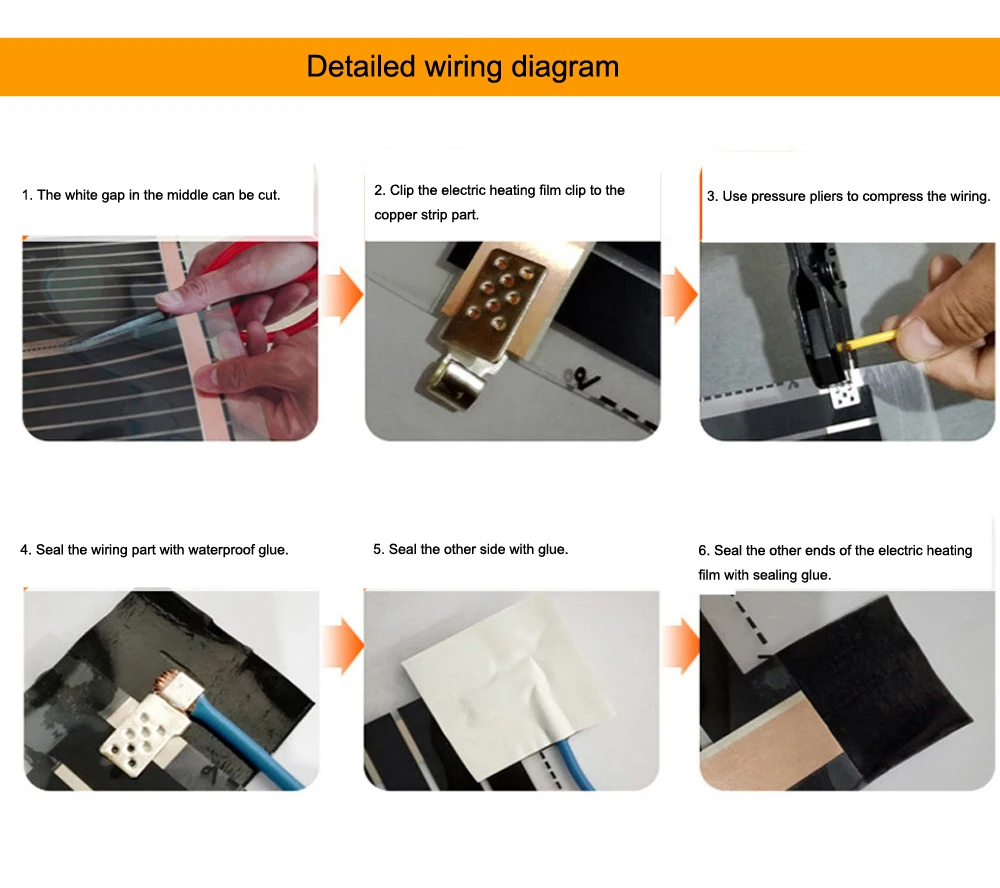 Detailed wiring diagram

1. The white gap in the middle can be cut.

2. Clip the electric heating film clip to the copper strip part.

3. Use pressure pliers to compress the wiring.

4. Seal the wiring part with waterproof glue.

5. Seal the other side with glue.

6. Seal the other ends of the electric heating film with sealing glue.