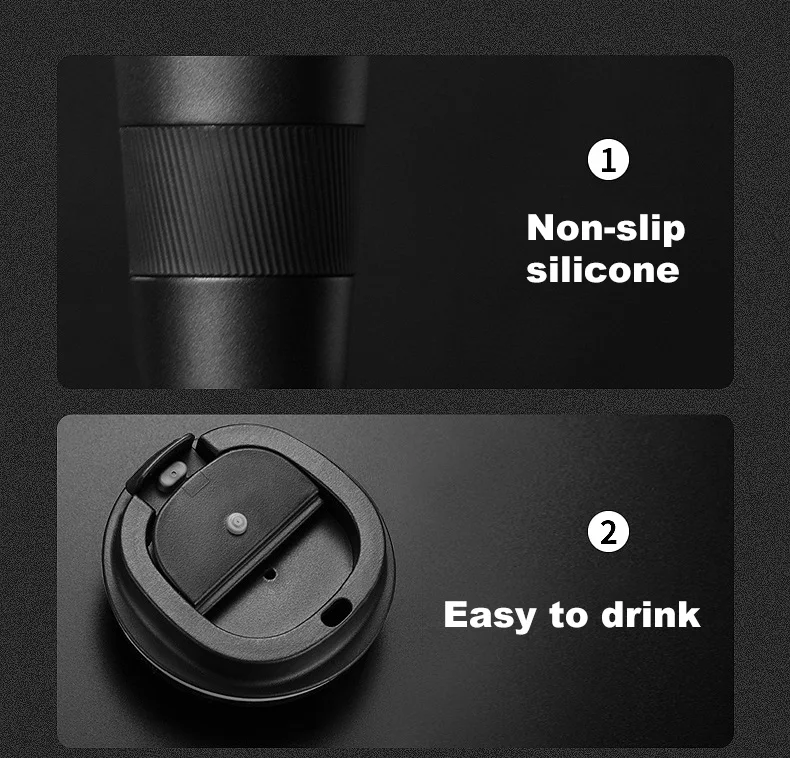 1

Non-slip silicone

2

Easy to drink