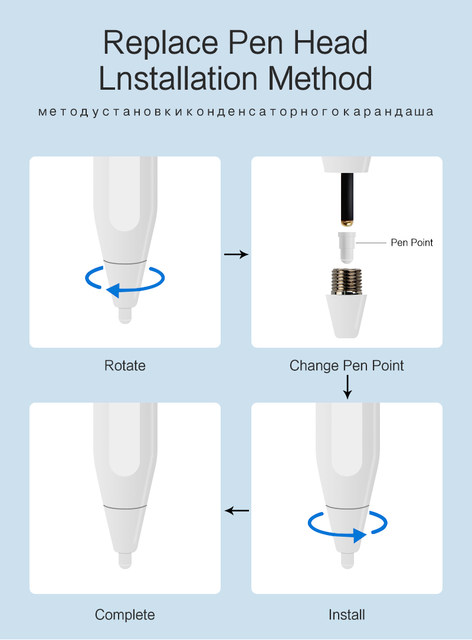 Replace Pen Head
Lnstallation Method

методустановкиконденсаторногокарандаша

Pen Point

Rotate

Change Pen Point

Complete

Install