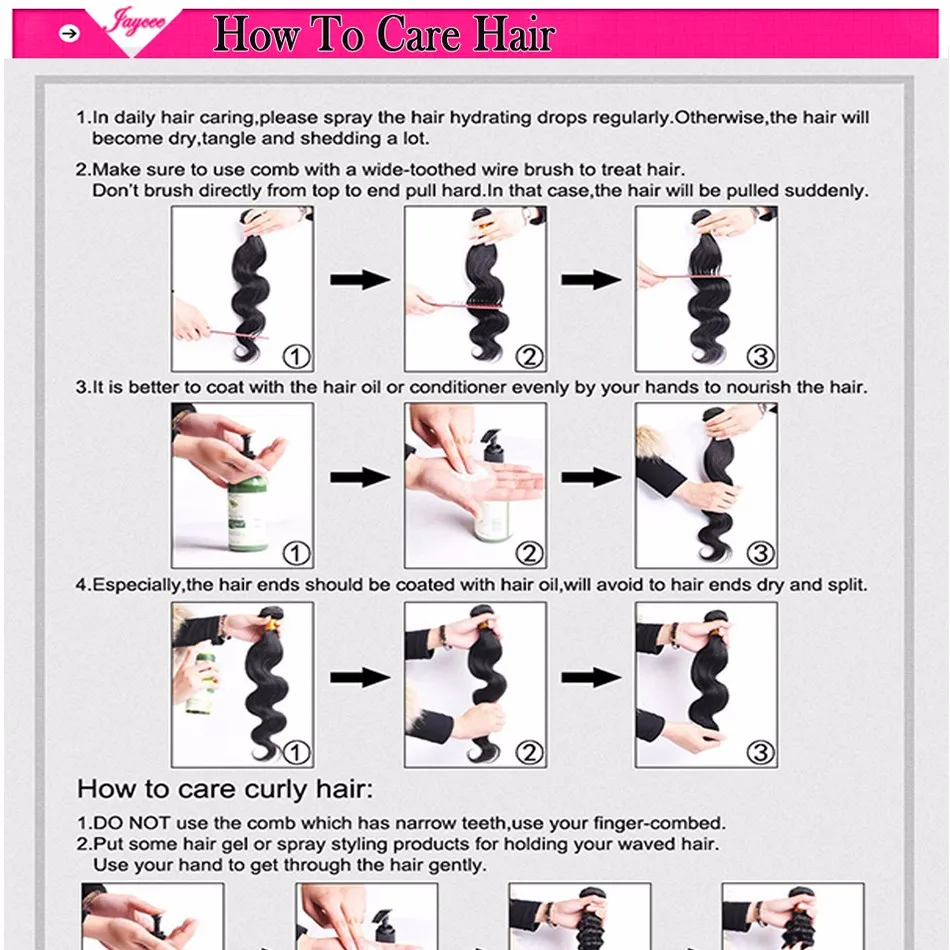 Jaycee

How To Care Hair

1.In daily hair caring,please spray the hair hydrating drops regularly.Otherwise,the hair will become dry,tangle and shedding a lot.

2.Make sure to use comb with a wide-toothed wire brush to treat hair.
Don't brush directly from top to end pull hard.In that case,the hair will be pulled suddenly.

①

②

③

3.It is better to coat with the hair oil or conditioner evenly by your hands to nourish the hair.

①

②

③

4.Especially,the hair ends should be coated with hair oil,will avoid to hair ends dry and split.

①

②

③

How to care curly hair:

1.DO NOT use the comb which has narrow teeth,use your finger-combed.
2.Put some hair gel or spray styling products for holding your waved hair.
Use your hand to get through the hair gently.