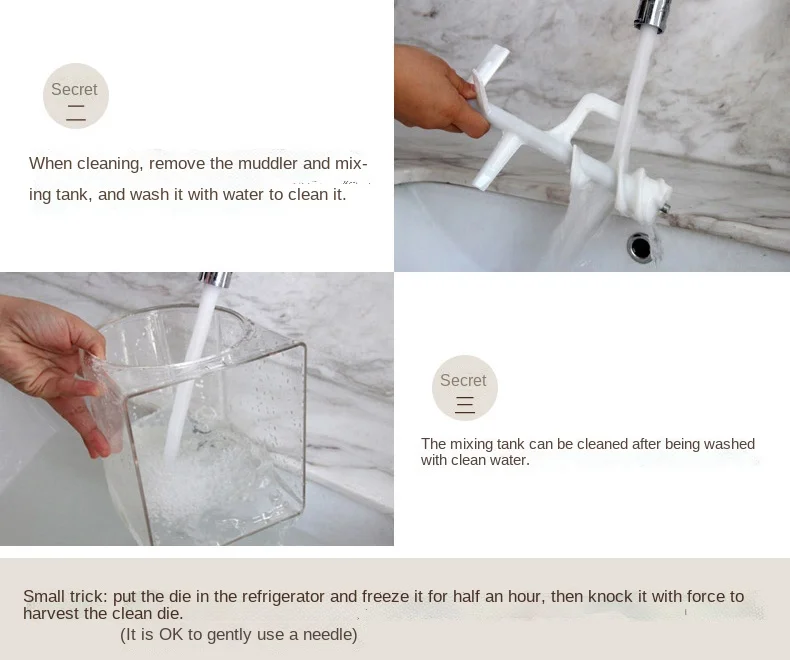 Secret
二

When cleaning, remove the muddler and mixing tank, and wash it with water to clean it.

Secret
三

The mixing tank can be cleaned after being washed with clean water.

Small trick: put the die in the refrigerator and freeze it for half an hour, then knock it with force to harvest the clean die.
(It is OK to gently use a needle)