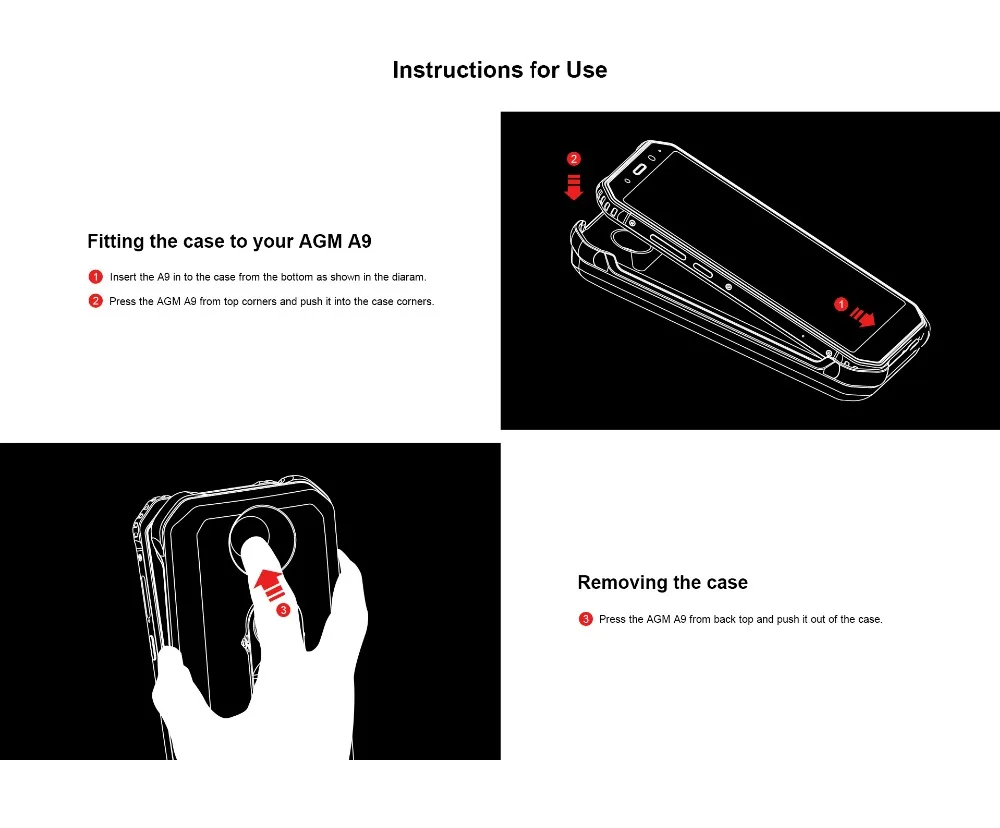 Instructions for Use

Fitting the case to your AGM A9

1 Insert the A9 in to the case from the bottom as shown in the diaram.

2 Press the AGM A9 from top corners and push it into the case corners.

2

1

3

Removing the case

3 Press the AGM A9 from back top and push it out of the case.