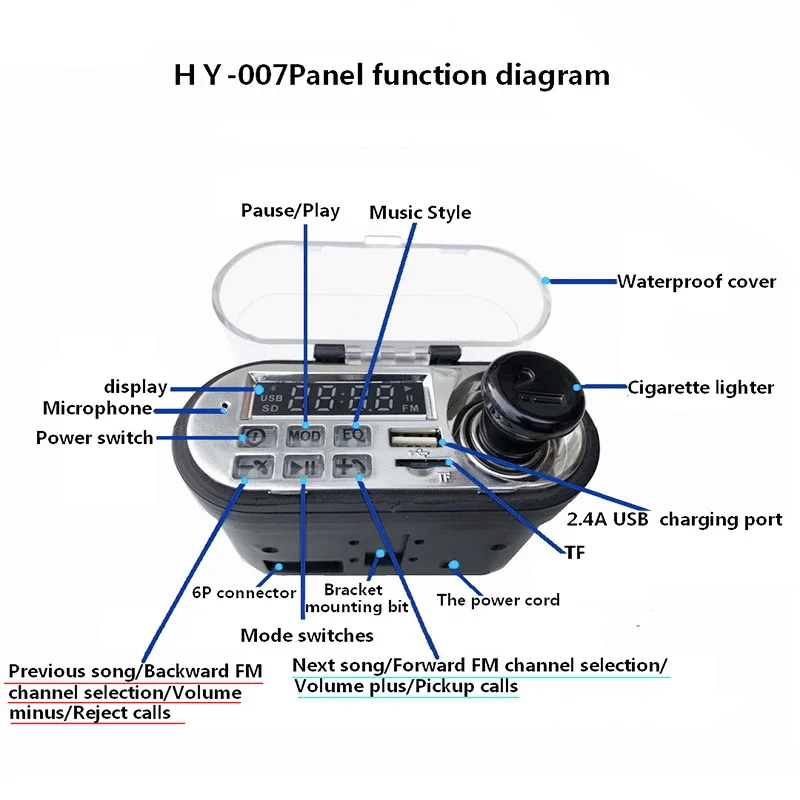 H Y -007Panel function diagram

Pause/Play

Music Style

Waterproof cover

display

Microphone

Power switch

Cigarette lighter

USB
SD

FM

MOD

EQ

TF

2.4A USB charging port

TF

6P connector

Bracket mounting bit

The power cord

Mode switches

Previous song/Backward FM channel selection/Volume minus/Reject calls

Next song/Forward FM channel selection/ Volume plus/Pickup calls