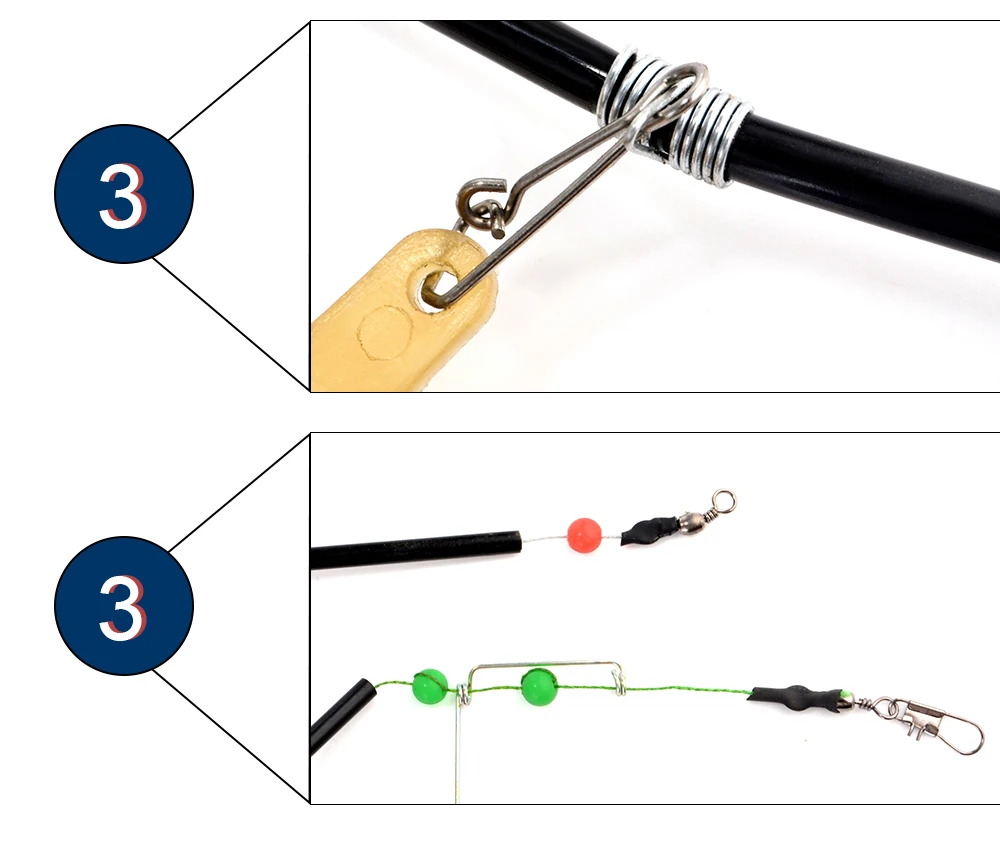 3

3